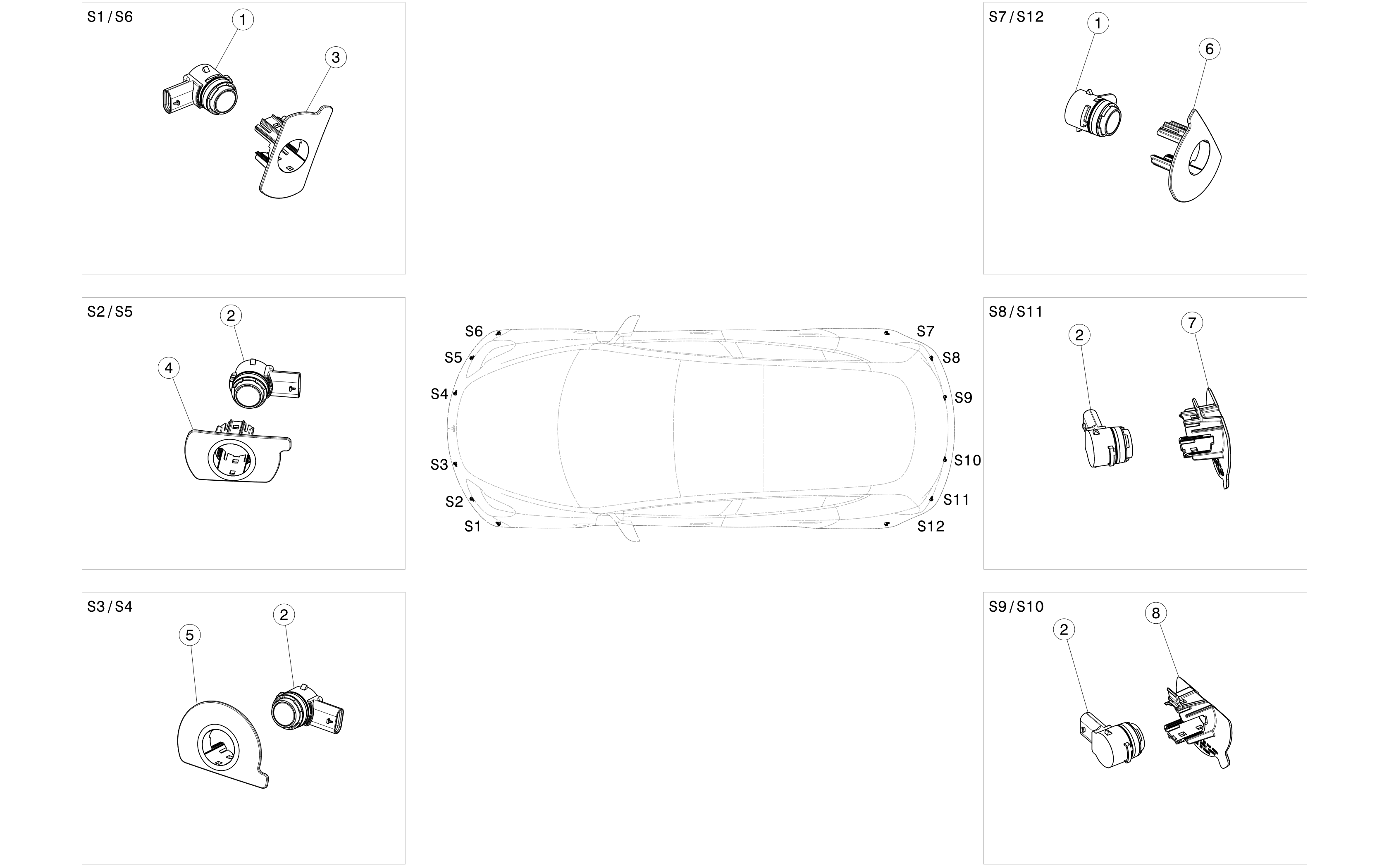 S1/S6
1
3

S2/S5
2
4

S3/S4
5
2

S6
S5
S4
S3
S2
S1
S7
S8
S9
S10
S11
S12

S7/S12
1
6

S8/S11
2
7

S9/S10
2
8