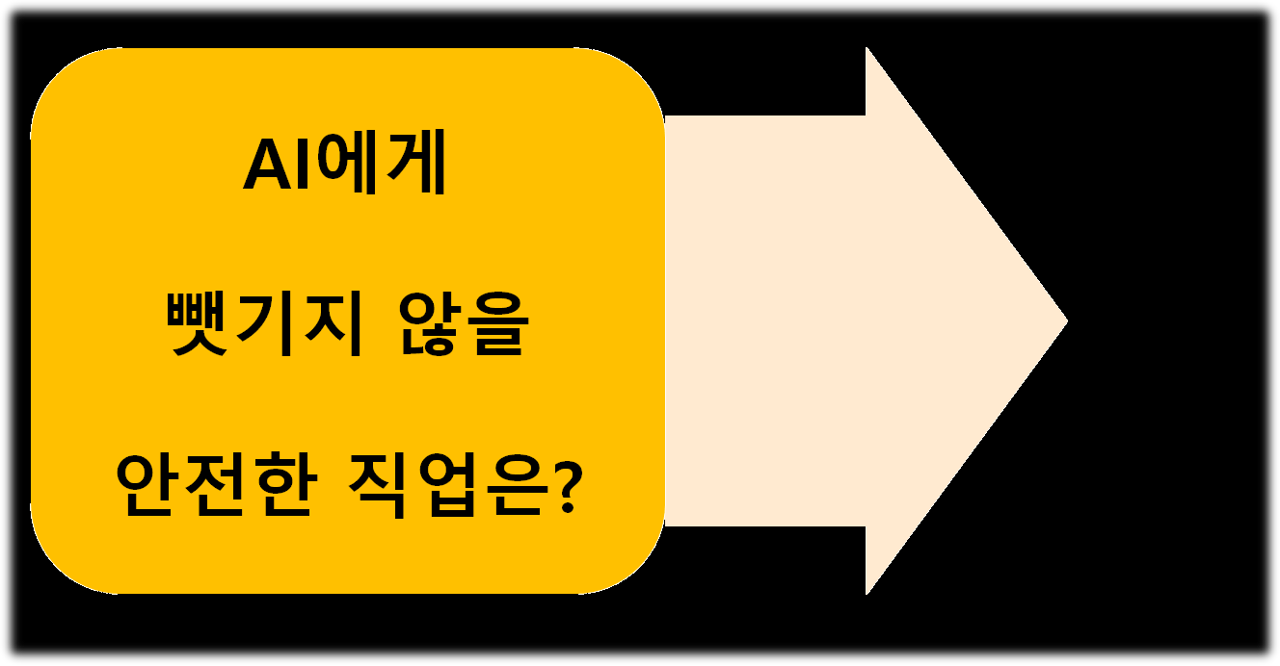 AI에게

뺏기지 않을

안전한 직업은?