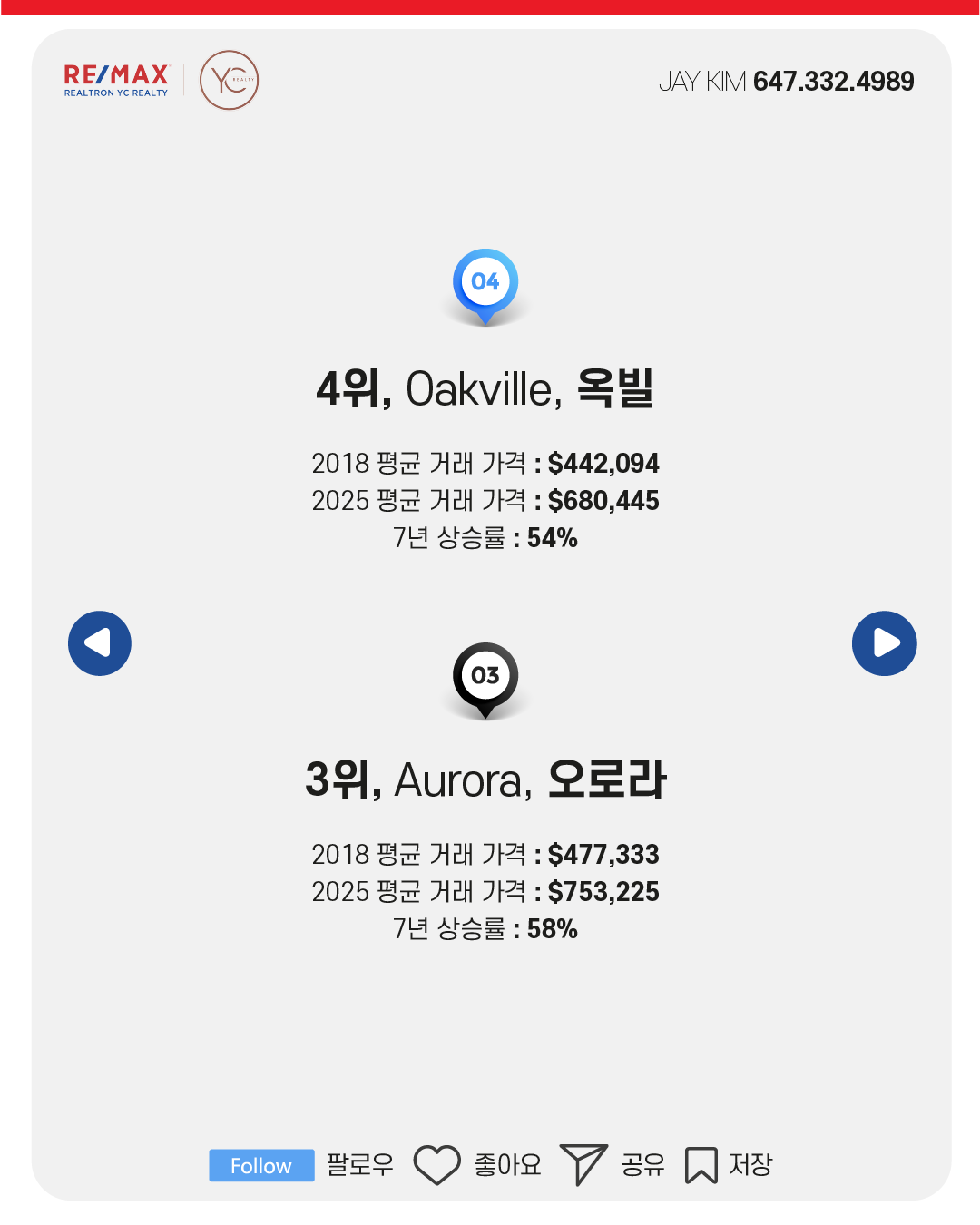 RE/MAX
REALTRON YC REALTY

YC

JAY KIM 647.332.4989

04

4위, Oakville, 옥빌

2018 평균 거래 가격 : $442,094
2025 평균 거래 가격 : $680,445
7년 상승률 : 54%

03

3위, Aurora, 오로라

2018 평균 거래 가격 : $477,333
2025 평균 거래 가격 : $753,225
7년 상승률 : 58%

Follow 팔로우 좋아요 공유 저장