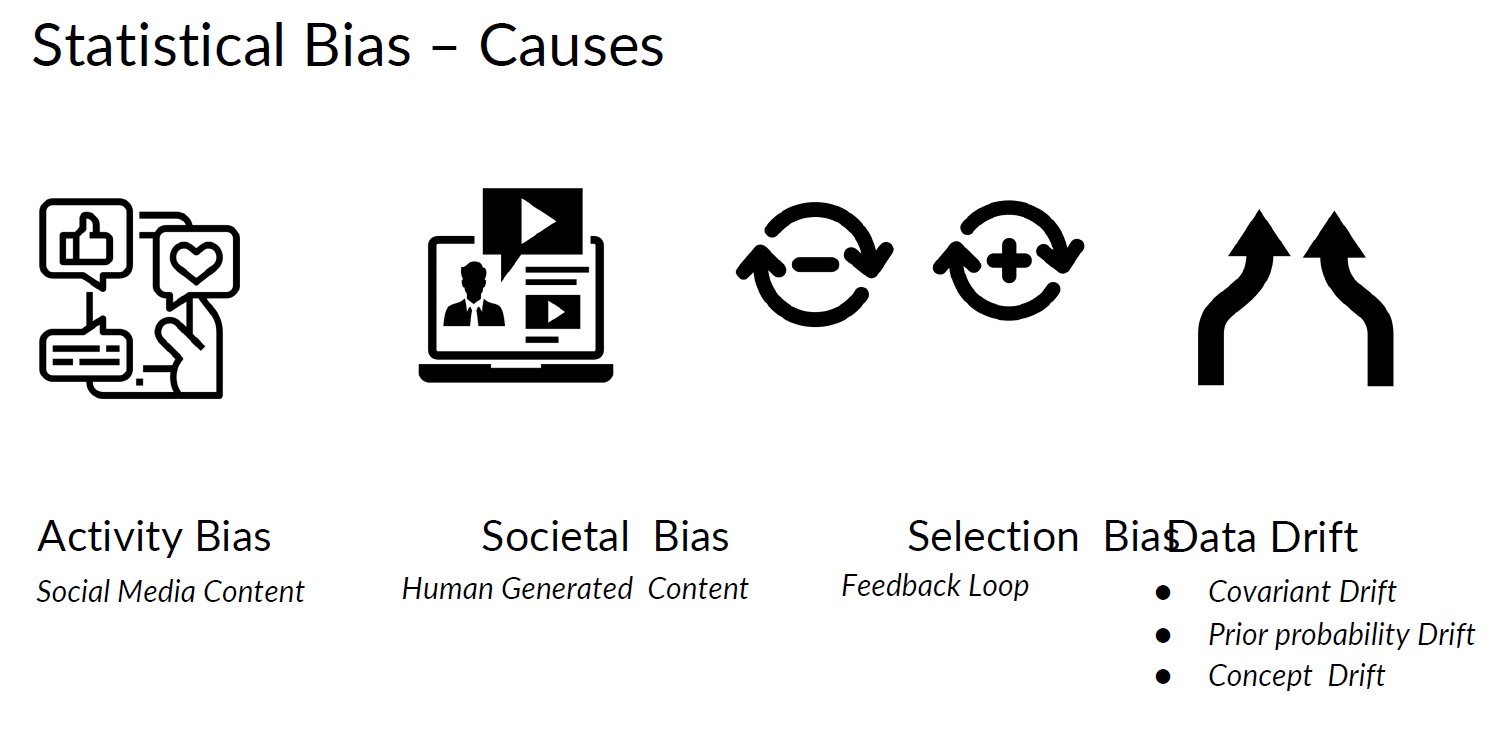 Statistical Bias – Causes

Activity Bias
Social Media Content

Societal Bias
Human Generated Content

Selection Bias
Feedback Loop

Data Drift
• Covariant Drift
• Prior probability Drift
• Concept Drift