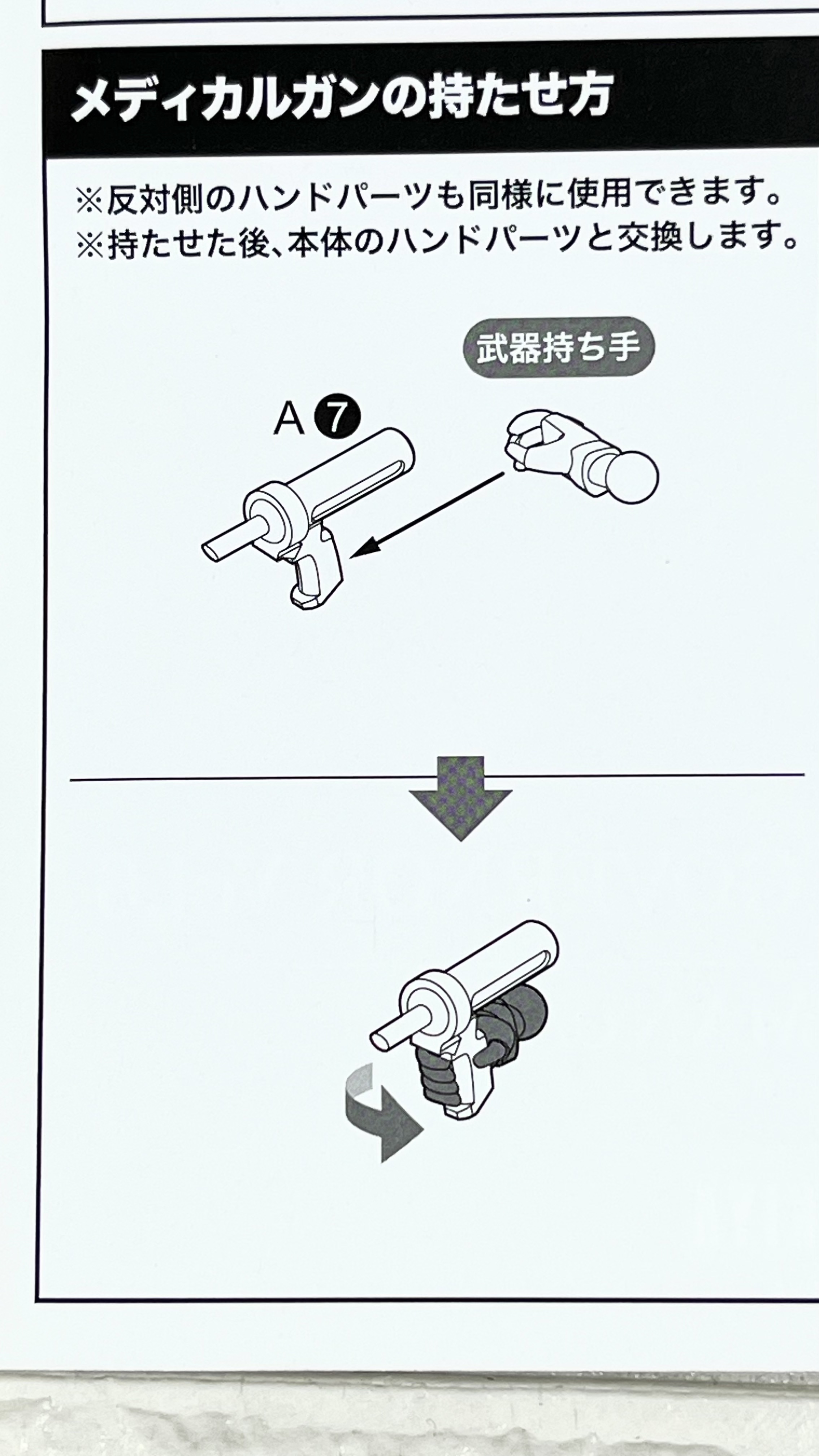 メディカルガンの持たせ方

※反対側のハンドパーツも同様に使用できます。
※持たせた後、本体のハンドパーツと交換します。

武器持ち手

A 7