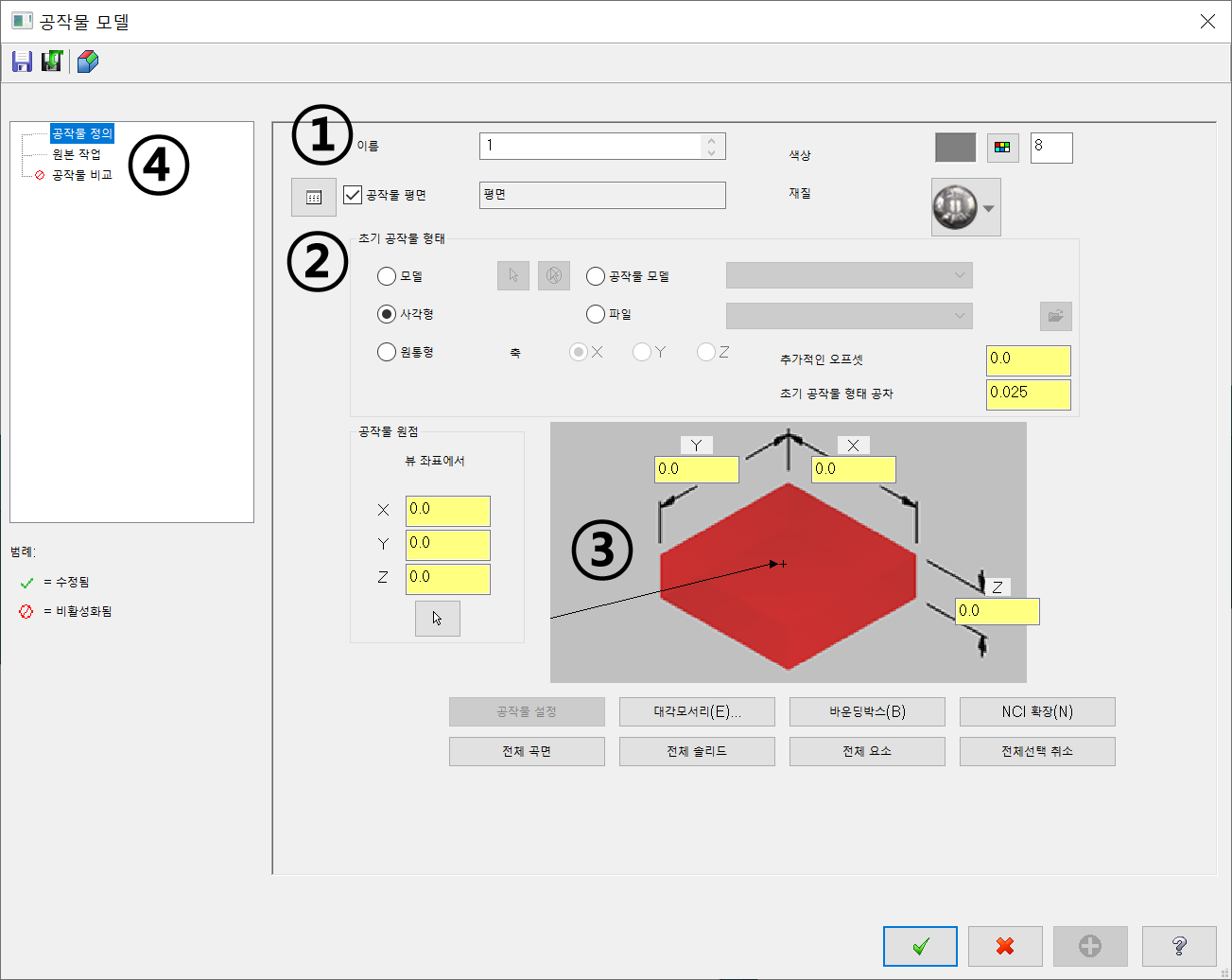 공작물 모델

공작물 정의
원본 작업
공작물 비교
④

범례:
= 수정됨
= 비활성화됨

①
이름 1
색상 8
공작물 평면 평면
재질

② 초기 공작물 형태
모델
공작물 모델
사각형
파일
원통형
축 X Y Z
추가적인 오프셋 0.0
초기 공작물 형태 공차 0.025

공작물 원점
뷰 좌표에서
X 0.0
Y 0.0
Z 0.0

③
Y 0.0
X 0.0
Z 0.0

공작물 설정
대각모서리(E)...
바운딩박스(B)
NCI 확장(N)
전체 곡면
전체 솔리드
전체 요소
전체선택 취소