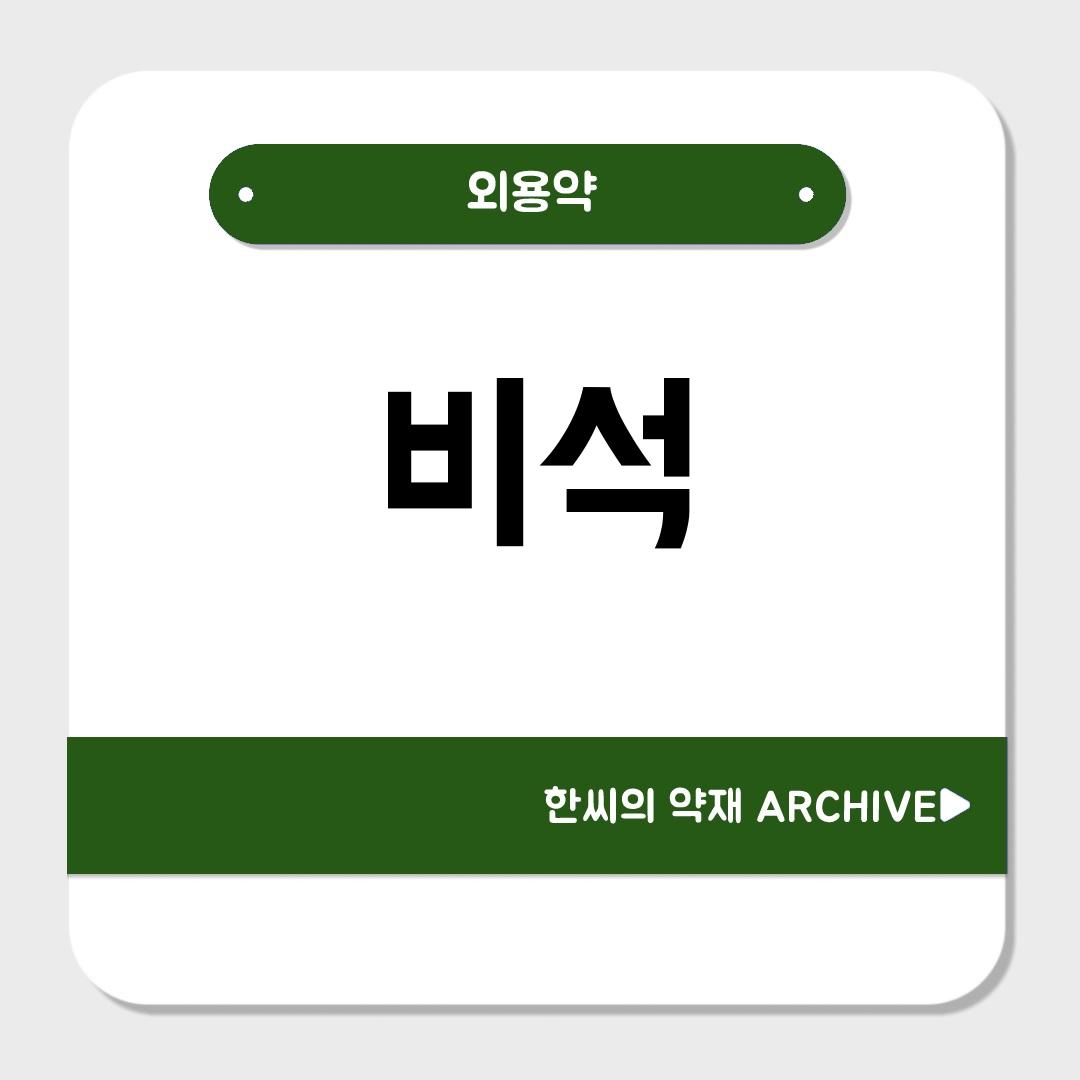 외용약

비석

한씨의 약재 ARCHIVE▶