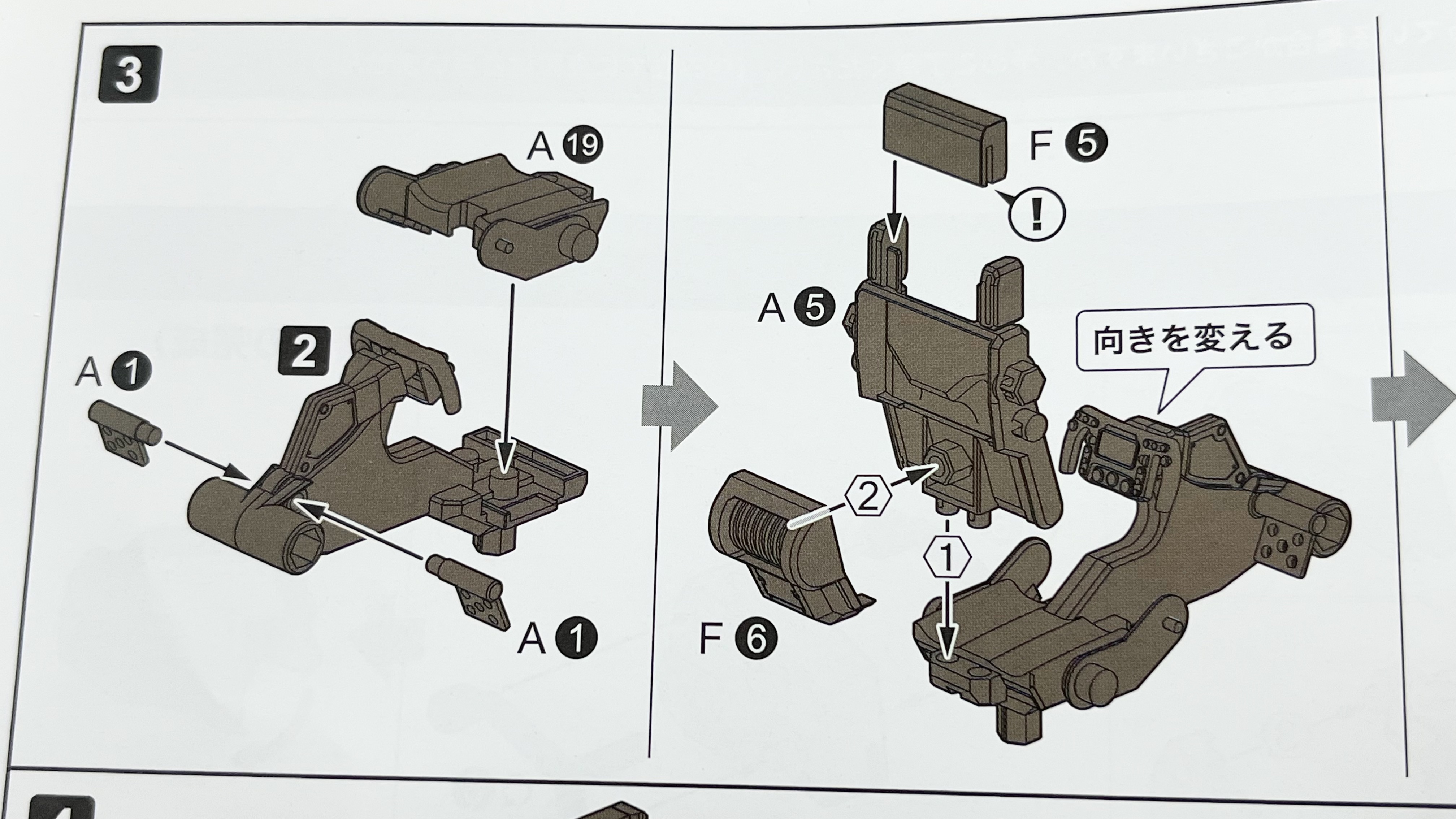 3

A 19

2

A 1

A 1

F 5

!

A 5

向きを変える

2

1

F 6

4