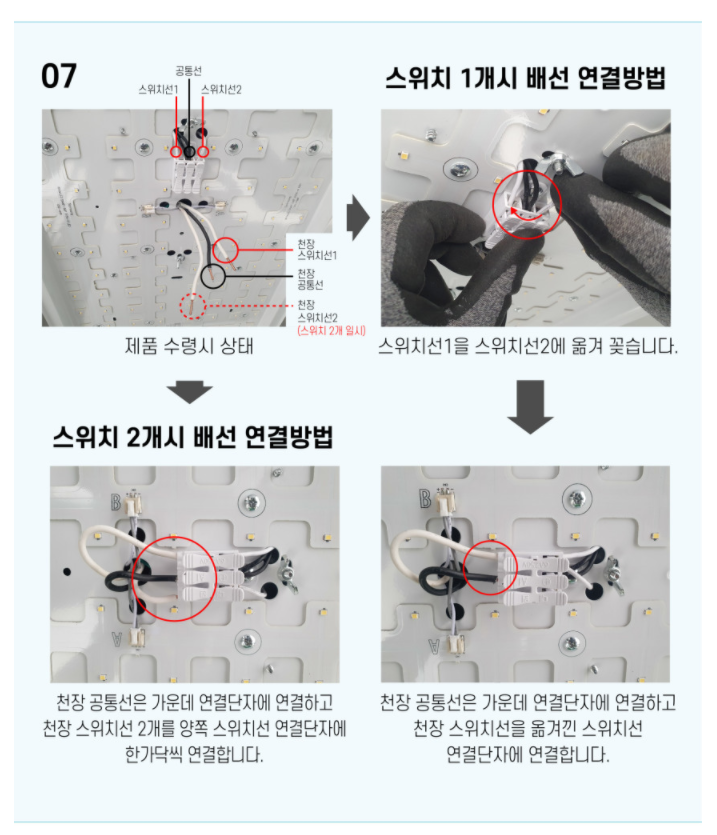 07

공통선
스위치선1
스위치선2

천장
스위치선1

천장
공통선

천장
스위치선2
(스위치 2개 일시)

제품 수령시 상태

스위치 1개시 배선 연결방법

스위치선1을 스위치선2에 옮겨 꽂습니다.

스위치 2개시 배선 연결방법

B
A

천장 공통선은 가운데 연결단자에 연결하고 천장 스위치선 2개를 양쪽 스위치선 연결단자에 한가닥씩 연결합니다.

B
A

천장 공통선은 가운데 연결단자에 연결하고 천장 스위치선을 옮겨낀 스위치선 연결단자에 연결합니다.