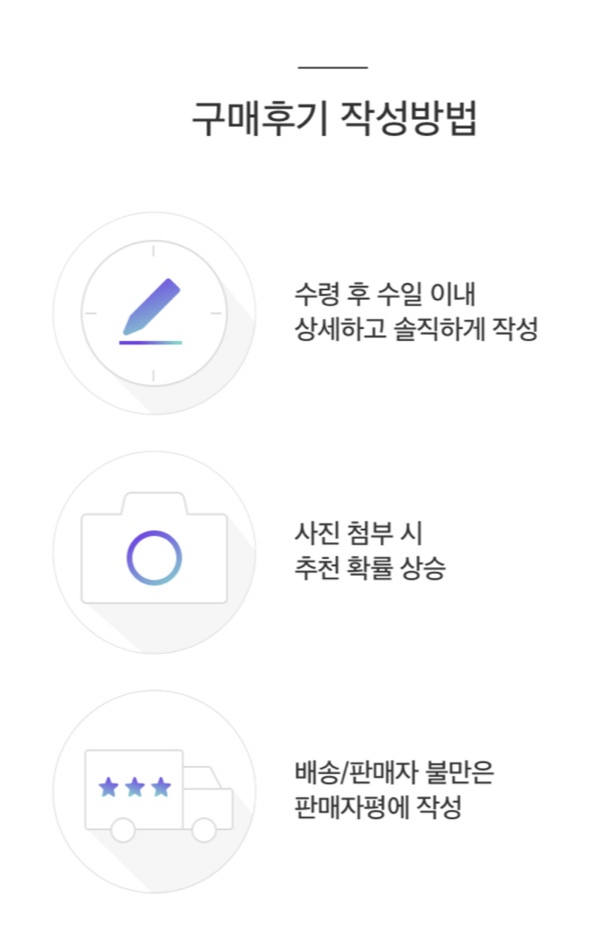 구매후기 작성방법

수령 후 수일 이내
상세하고 솔직하게 작성

사진 첨부 시
추천 확률 상승

배송/판매자 불만은
판매자평에 작성