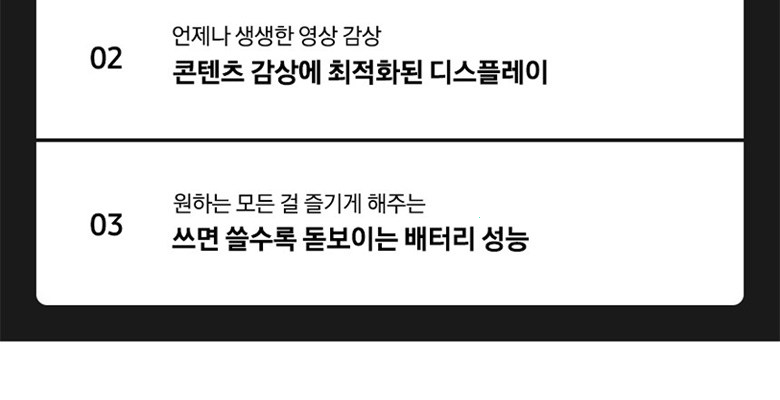 02

언제나 생생한 영상 감상

콘텐츠 감상에 최적화된 디스플레이

03

원하는 모든 걸 즐기게 해주는

쓰면 쓸수록 돋보이는 배터리 성능