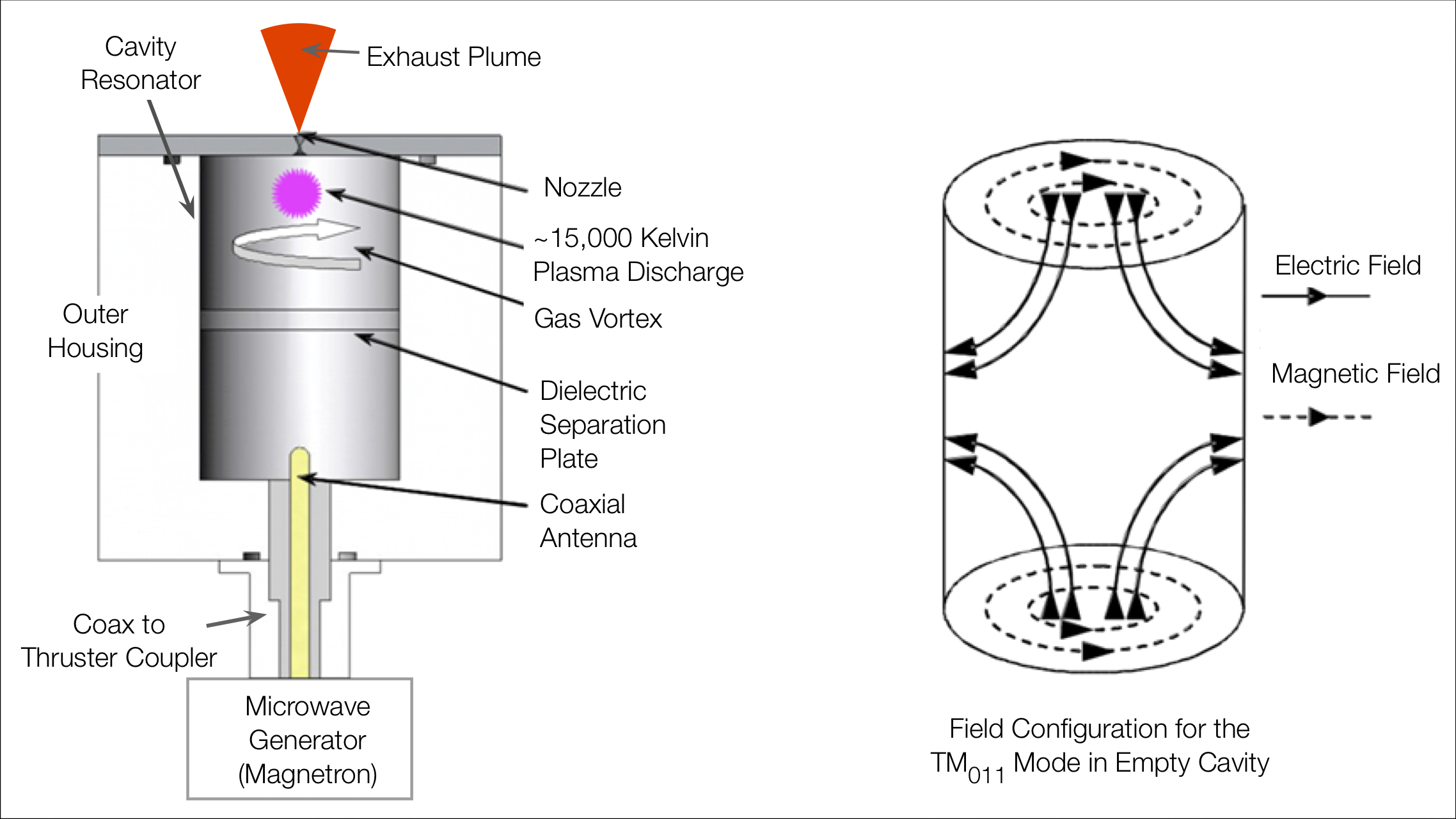 Cavity Resonator

Exhaust Plume

Nozzle

~15,000 Kelvin Plasma Discharge

Gas Vortex

Outer Housing

Dielectric Separation Plate

Coaxial Antenna

Coax to Thruster Coupler

Microwave Generator (Magnetron)

Electric Field

Magnetic Field

Field Configuration for the $TM_{011}$ Mode in Empty Cavity