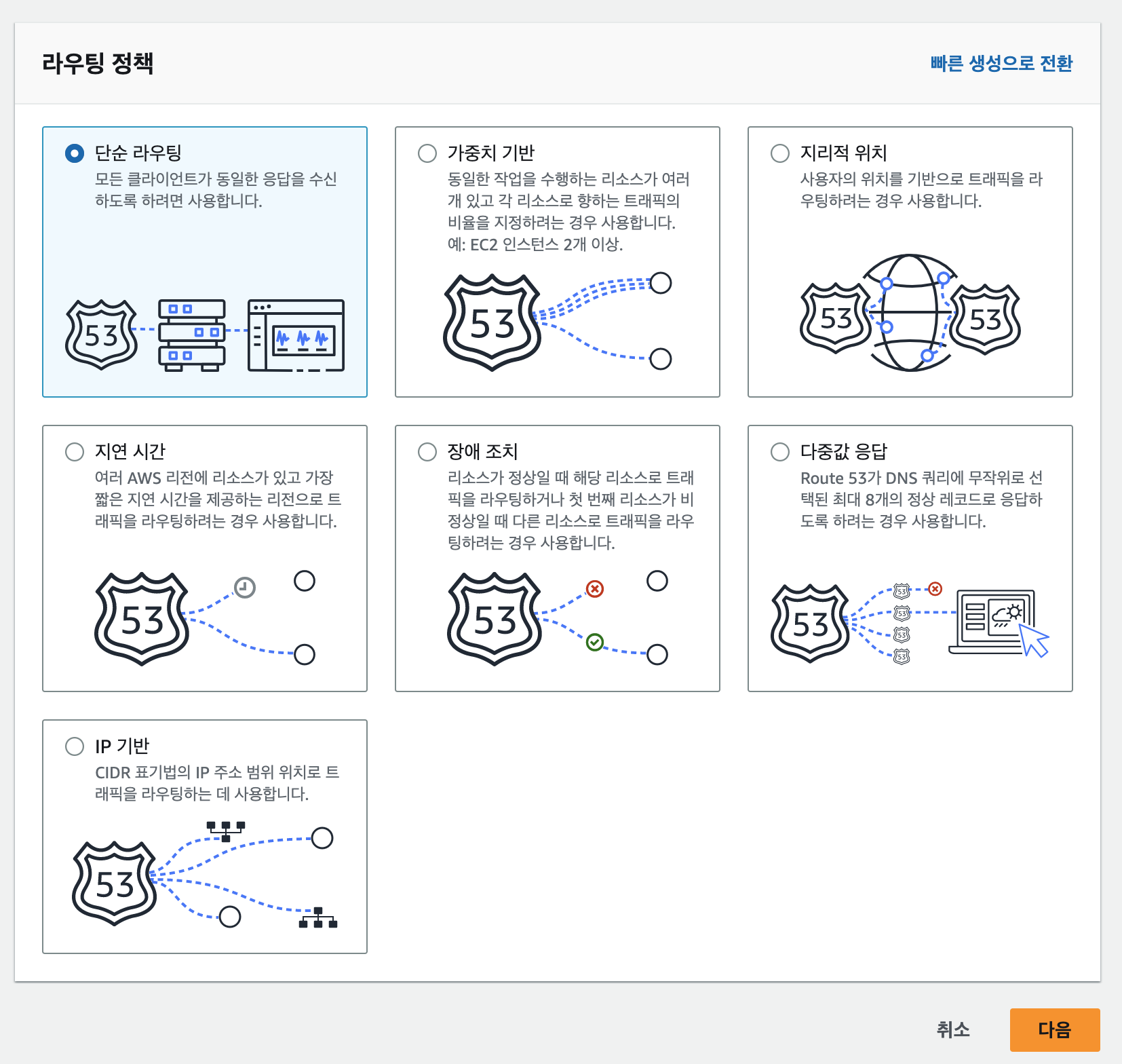 라우팅 정책

빠른 생성으로 전환

단순 라우팅
모든 클라이언트가 동일한 응답을 수신하도록 하려면 사용합니다.

53

가중치 기반
동일한 작업을 수행하는 리소스가 여러 개 있고 각 리소스로 향하는 트래픽의 비율을 지정하려는 경우 사용합니다. 예: EC2 인스턴스 2개 이상.

53

지리적 위치
사용자의 위치를 기반으로 트래픽을 라우팅하려는 경우 사용합니다.

53

53

지연 시간
여러 AWS 리전에 리소스가 있고 가장 짧은 지연 시간을 제공하는 리전으로 트래픽을 라우팅하려는 경우 사용합니다.

53

장애 조치
리소스가 정상일 때 해당 리소스로 트래픽을 라우팅하거나 첫 번째 리소스가 비정상일 때 다른 리소스로 트래픽을 라우팅하려는 경우 사용합니다.

53

다중값 응답
Route 53가 DNS 쿼리에 무작위로 선택된 최대 8개의 정상 레코드로 응답하도록 하려는 경우 사용합니다.

53

53

53

53

53

IP 기반
CIDR 표기법의 IP 주소 범위 위치로 트래픽을 라우팅하는 데 사용합니다.

53

취소

다음