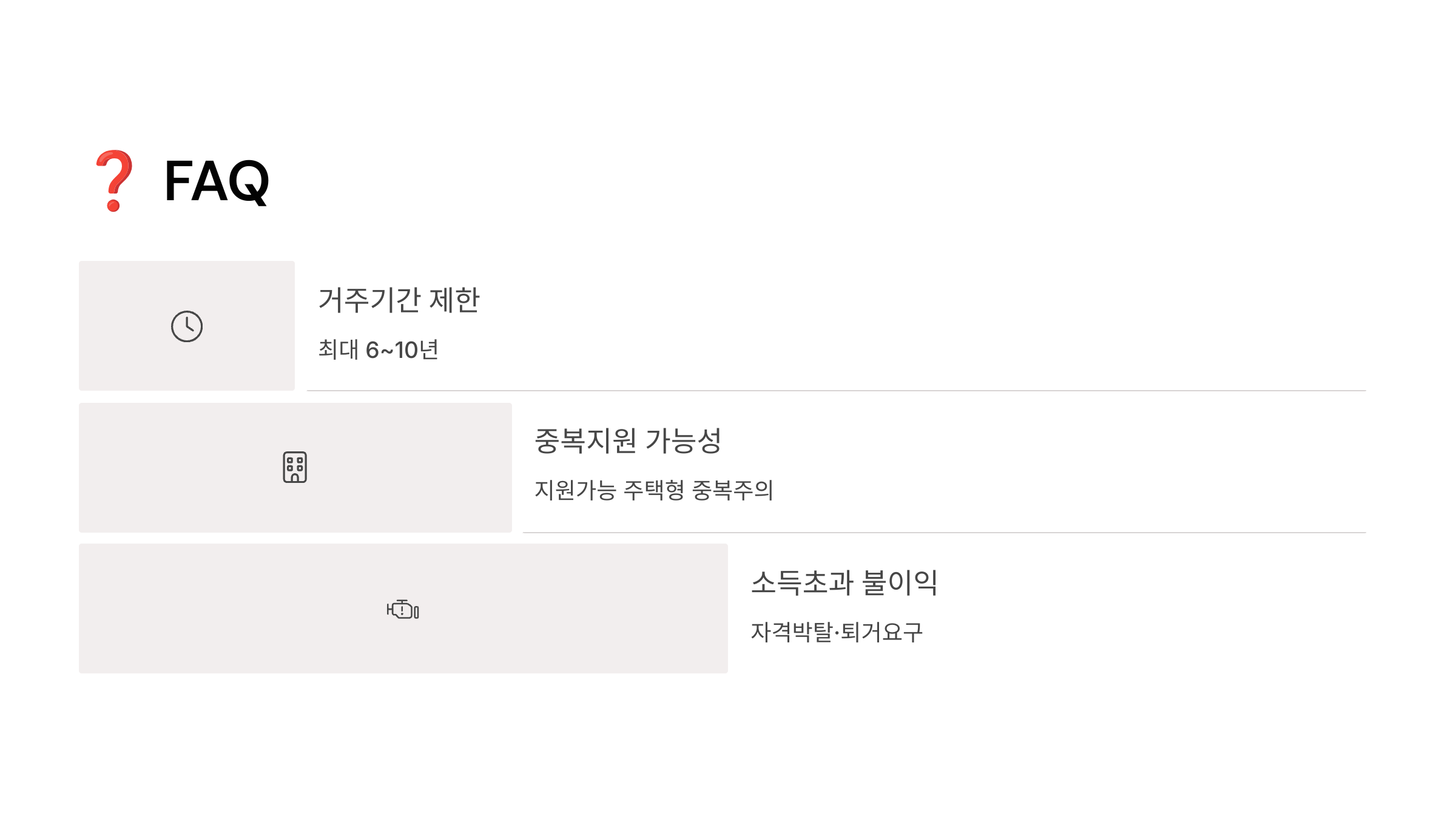 ❓ FAQ

거주기간 제한

최대 6~10년

중복지원 가능성

지원가능 주택형 중복주의

소득초과 불이익

자격박탈·퇴거요구