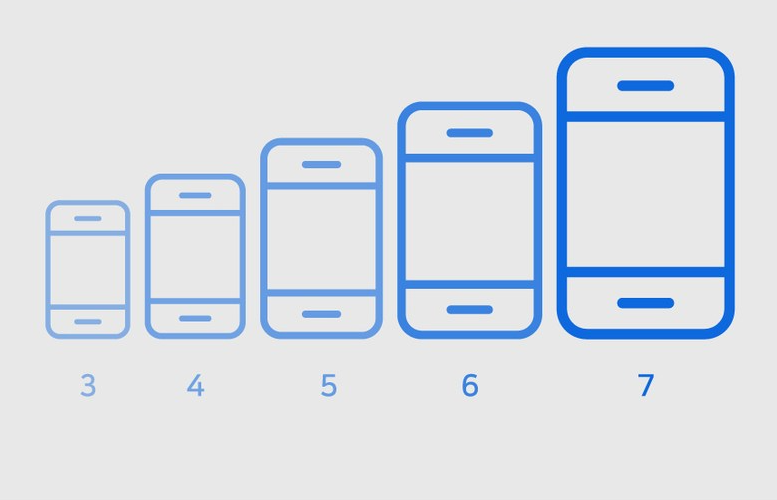 3 4 5 6 7