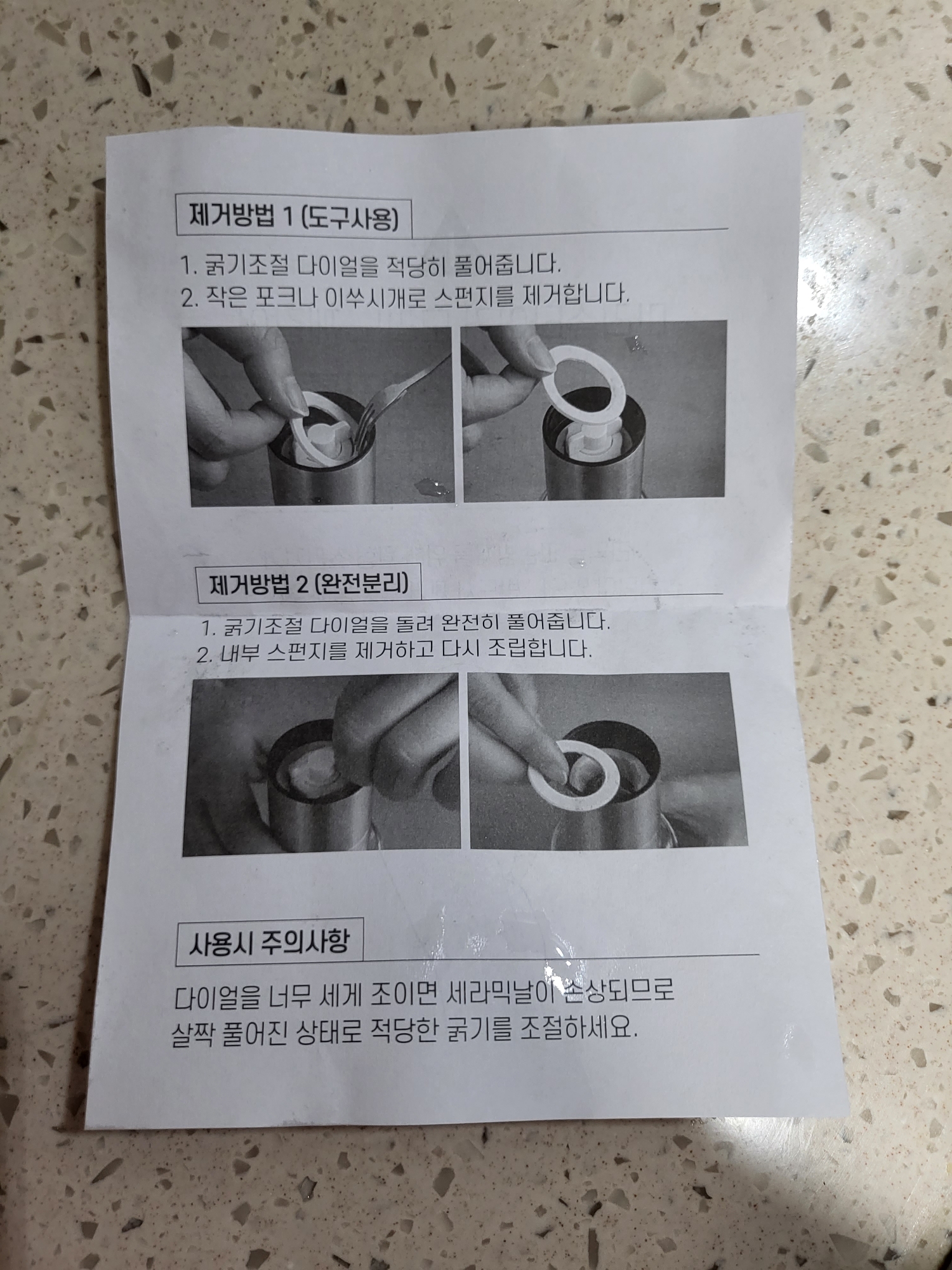 제거방법 1 (도구사용)

1. 굵기조절 다이얼을 적당히 풀어줍니다.
2. 작은 포크나 이쑤시개로 스펀지를 제거합니다.

제거방법 2 (완전분리)

1. 굵기조절 다이얼을 돌려 완전히 풀어줍니다.
2. 내부 스펀지를 제거하고 다시 조립합니다.

사용시 주의사항

다이얼을 너무 세게 조이면 세라믹날이 손상되므로 살짝 풀어진 상태로 적당한 굵기를 조절하세요.