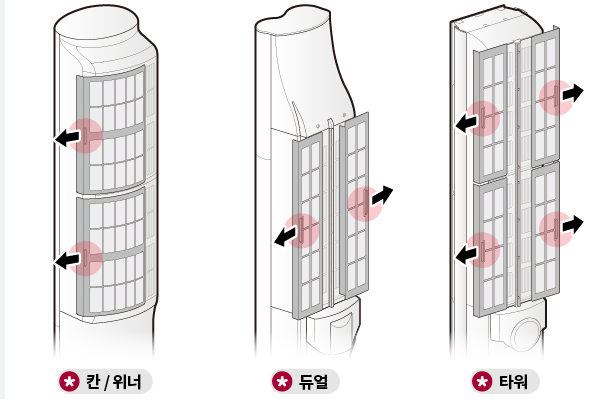 칸 / 위너

듀얼

타워