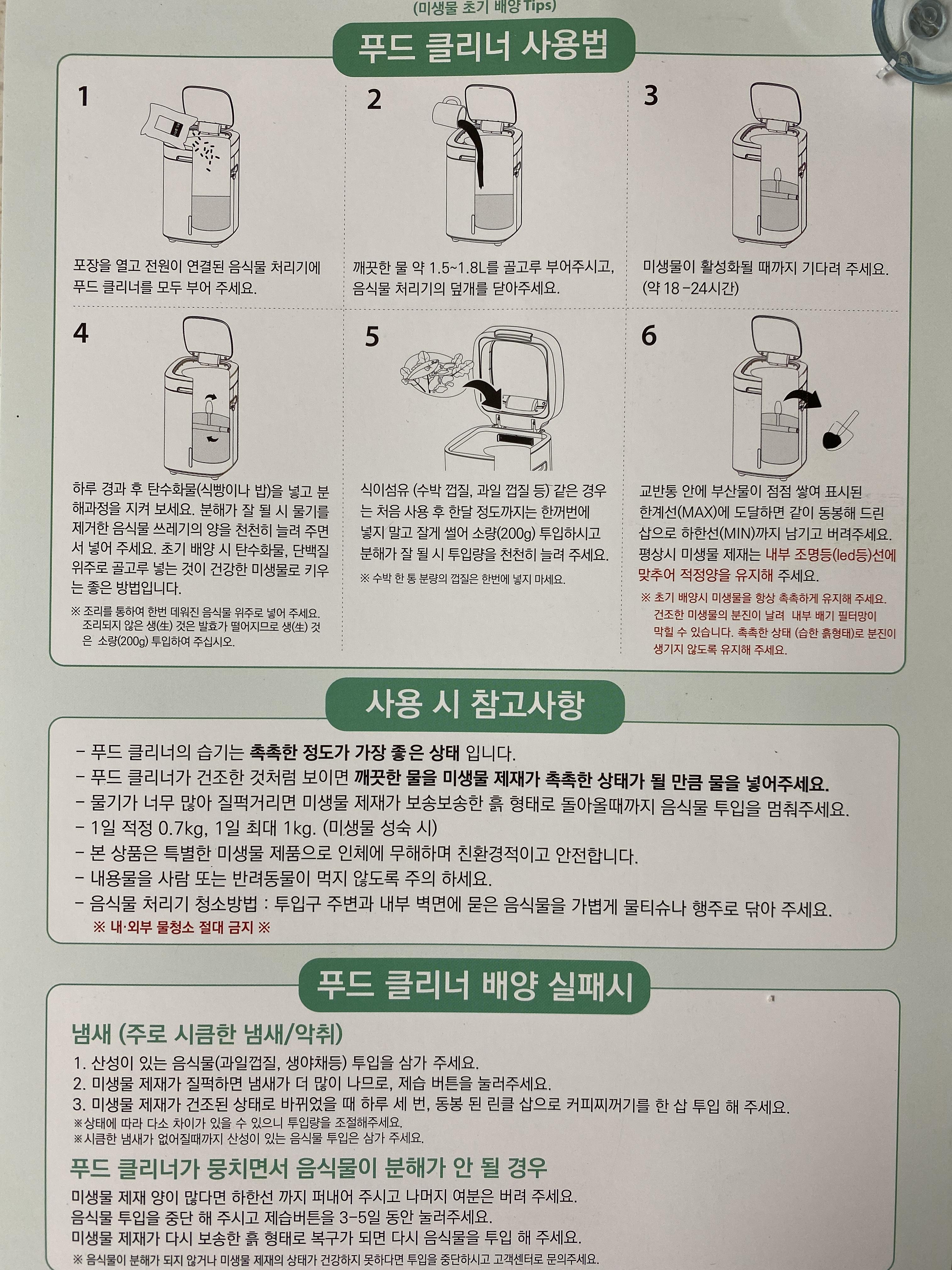 (미생물 초기 배양 Tips)

푸드 클리너 사용법

1

포장을 열고 전원이 연결된 음식물 처리기에 푸드 클리너를 모두 부어 주세요.

2

깨끗한 물 약 1.5~1.8L를 골고루 부어주시고, 음식물 처리기의 덮개를 닫아주세요.

3

미생물이 활성화될 때까지 기다려 주세요. (약 18 -24시간)

4

하루 경과 후 탄수화물(식빵이나 밥)을 넣고 분해과정을 지켜 보세요. 분해가 잘 될 시 물기를 제거한 음식물 쓰레기의 양을 천천히 늘려 주면서 넣어 주세요. 초기 배양 시 탄수화물, 단백질 위주로 골고루 넣는 것이 건강한 미생물로 키우는 좋은 방법입니다.

※ 조리를 통하여 한번 데워진 음식물 위주로 넣어 주세요. 조리되지 않은 생(生) 것은 발효가 떨어지므로 생(生) 것은 소량(200g) 투입하여 주십시오.

5

식이섬유 (수박 껍질, 과일 껍질 등) 같은 경우는 처음 사용 후 한달 정도까지는 한꺼번에 넣지 말고 잘게 썰어 소량(200g) 투입하시고 분해가 잘 될 시 투입량을 천천히 늘려 주세요.

※ 수박 한 통 분량의 껍질은 한번에 넣지 마세요.

6

교반통 안에 부산물이 점점 쌓여 표시된 한계선(MAX)에 도달하면 같이 동봉해 드린 삽으로 하한선(MIN)까지 남기고 버려주세요. 평상시 미생물 제재는 내부 조명등(led등)선에 맞추어 적정양을 유지해 주세요.

※ 초기 배양시 미생물을 항상 촉촉하게 유지해 주세요. 건조한 미생물의 분진이 날려 내부 배기 필터망이 막힐 수 있습니다. 촉촉한 상태 (습한 흙형태)로 분진이 생기지 않도록 유지해 주세요.

사용 시 참고사항

- 푸드 클리너의 습기는 촉촉한 정도가 가장 좋은 상태 입니다.
- 푸드 클리너가 건조한 것처럼 보이면 깨끗한 물을 미생물 제재가 촉촉한 상태가 될 만큼 물을 넣어주세요.
- 물기가 너무 많아 질퍽거리면 미생물 제재가 보송보송한 흙 형태로 돌아올때까지 음식물 투입을 멈춰주세요.
- 1일 적정 0.7kg, 1일 최대 1kg. (미생물 성숙 시)
- 본 상품은 특별한 미생물 제품으로 인체에 무해하며 친환경적이고 안전합니다.
- 내용물을 사람 또는 반려동물이 먹지 않도록 주의 하세요.
- 음식물 처리기 청소방법 : 투입구 주변과 내부 벽면에 묻은 음식물을 가볍게 물티슈나 행주로 닦아 주세요.
※ 내·외부 물청소 절대 금지 ※

푸드 클리너 배양 실패시

냄새 (주로 시큼한 냄새/악취)

1. 산성이 있는 음식물(과일껍질, 생야채등) 투입을 삼가 주세요.
2. 미생물 제재가 질퍽하면 냄새가 더 많이 나므로, 제습 버튼을 눌러주세요.
3. 미생물 제재가 건조된 상태로 바뀌었을 때 하루 세 번, 동봉 된 린클 삽으로 커피찌꺼기를 한 삽 투입 해 주세요.
※상태에 따라 다소 차이가 있을 수 있으니 투입량을 조절해주세요.
※시큼한 냄새가 없어질때까지 산성이 있는 음식물 투입은 삼가 주세요.

푸드 클리너가 뭉치면서 음식물이 분해가 안 될 경우

미생물 제재 양이 많다면 하한선 까지 퍼내어 주시고 나머지 여분은 버려 주세요.
음식물 투입을 중단 해 주시고 제습버튼을 3-5일 동안 눌러주세요.
미생물 제재가 다시 보송한 흙 형태로 복구가 되면 다시 음식물을 투입 해 주세요.
※ 음식물이 분해가 되지 않거나 미생물 제재의 상태가 건강하지 못하다면 투입을 중단하시고 고객센터로 문의주세요.