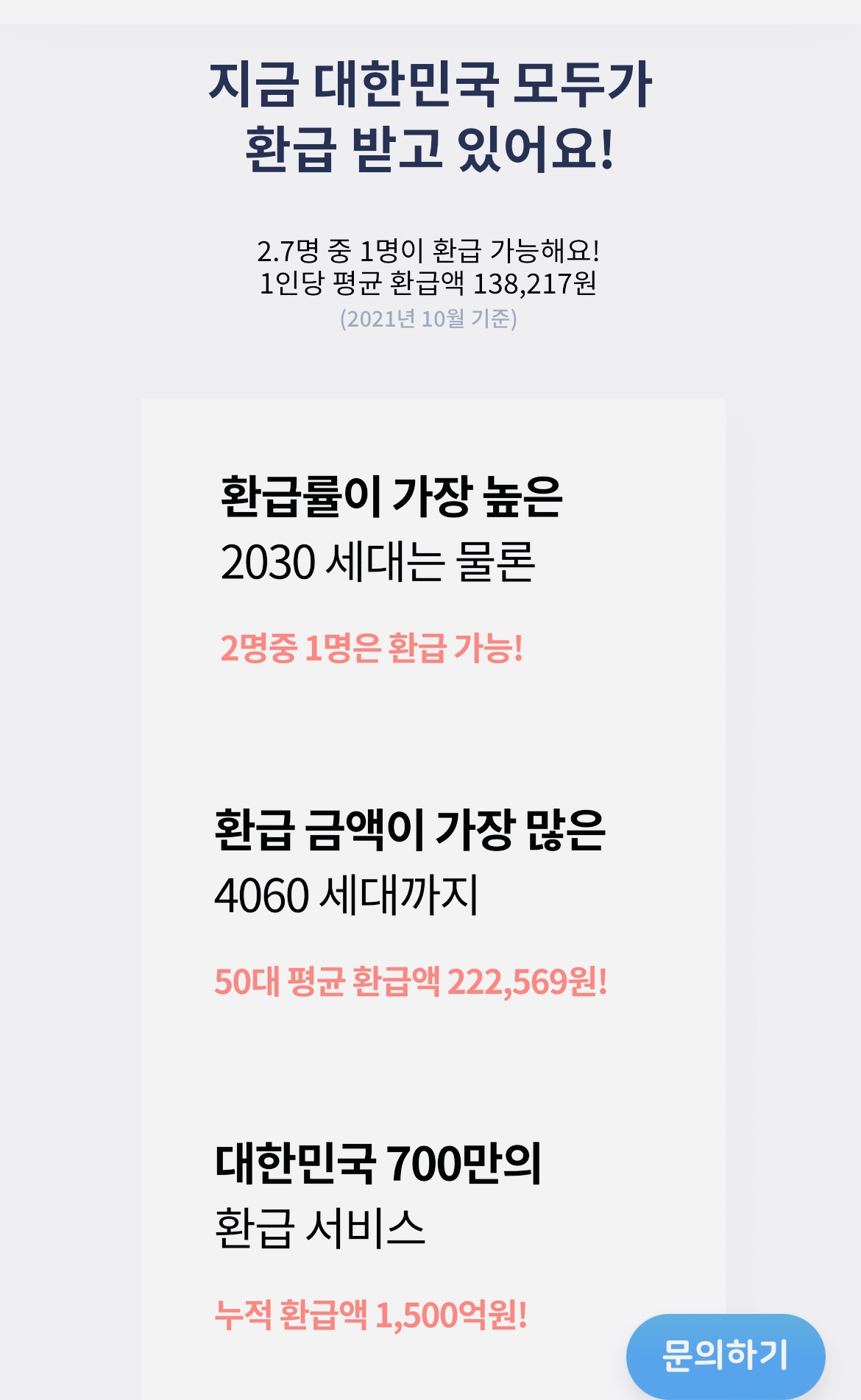 지금 대한민국 모두가
환급 받고 있어요!

2.7명 중 1명이 환급 가능해요!
1인당 평균 환급액 138,217원
(2021년 10월 기준)

환급률이 가장 높은
2030 세대는 물론

2명중 1명은 환급 가능!

환급 금액이 가장 많은
4060 세대까지

50대 평균 환급액 222,569원!

대한민국 700만의
환급 서비스

누적 환급액 1,500억원!

문의하기