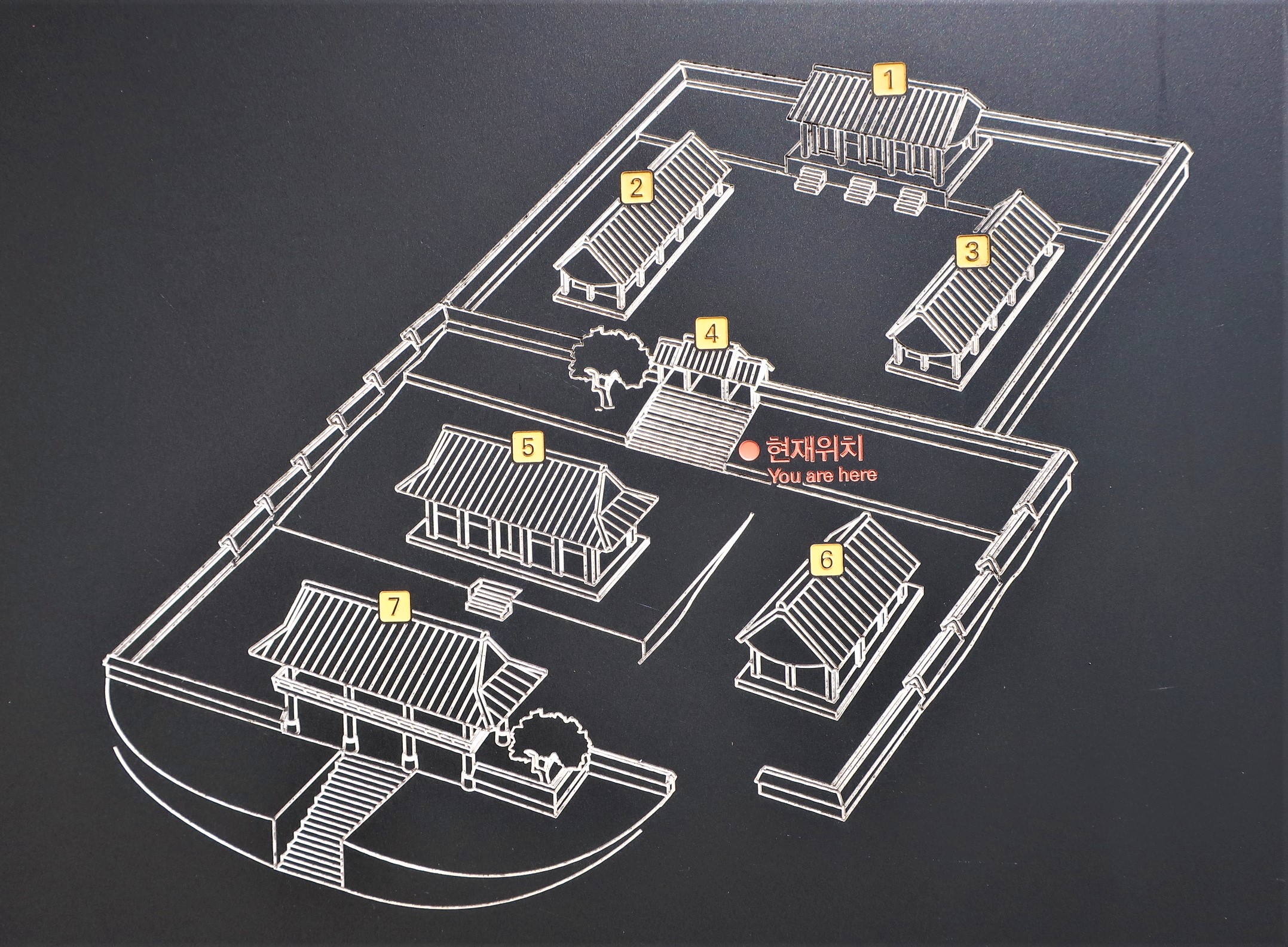 1
2
3
4
현재위치
You are here
5
6
7