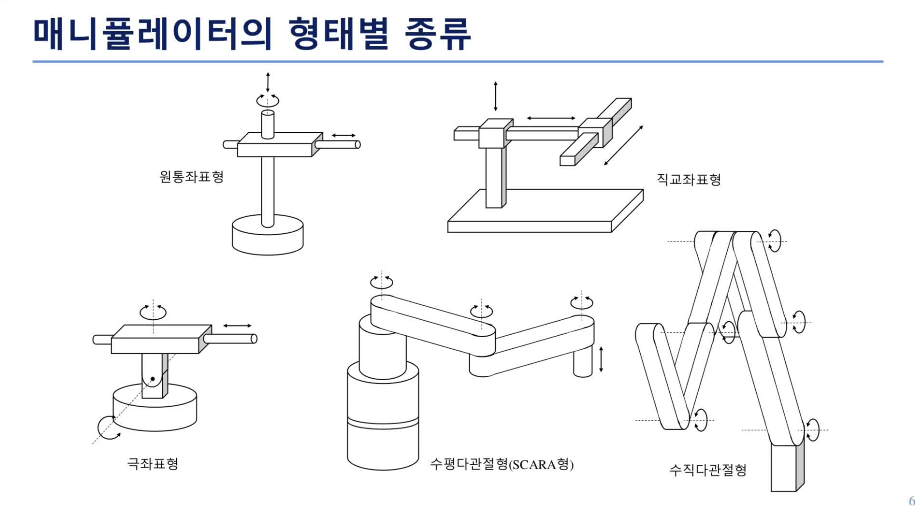 매니퓰레이터의 형태별 종류

원통좌표형

직교좌표형

극좌표형

수평다관절형(SCARA형)

수직다관절형

6