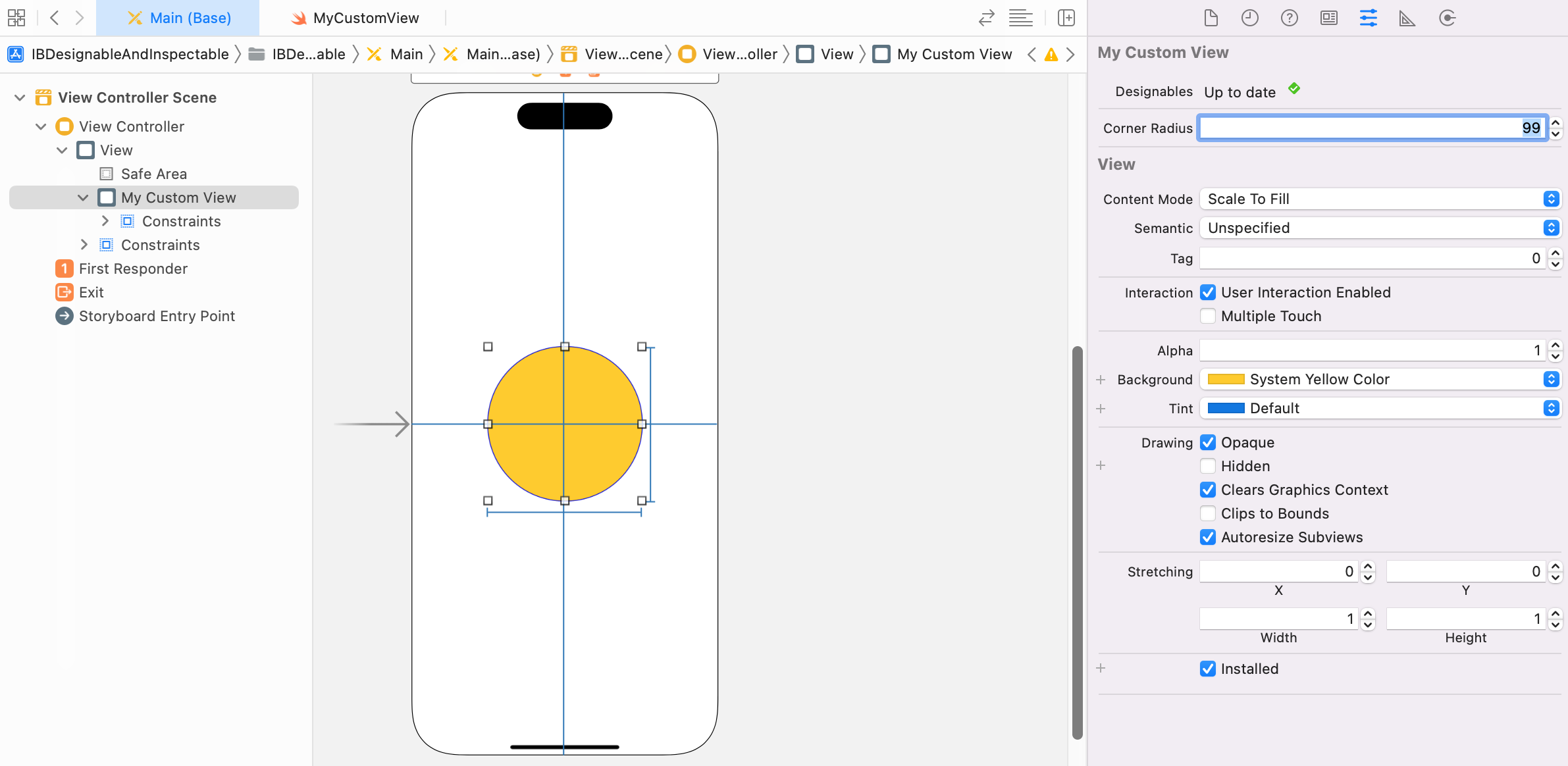 Main (Base)
MyCustomView

IBDesignableAndInspectable 〉 IBDe...able 〉 Main 〉 Main...ase) 〉 View...cene 〉 View...oller 〉 View 〉 My Custom View

View Controller Scene
View Controller
View
Safe Area
My Custom View
Constraints
Constraints
First Responder
Exit
Storyboard Entry Point

My Custom View
Designables Up to date
Corner Radius 99

View
Content Mode Scale To Fill
Semantic Unspecified
Tag 0
Interaction User Interaction Enabled
Multiple Touch
Alpha 1
Background System Yellow Color
Tint Default
Drawing Opaque
Hidden
Clears Graphics Context
Clips to Bounds
Autoresize Subviews
Stretching 0 0
X Y
1 1
Width Height
Installed