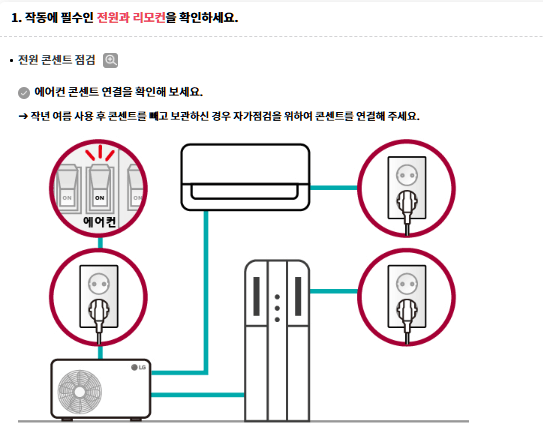 1. 작동에 필수인 전원과 리모컨을 확인하세요.

• 전원 콘센트 점검

에어컨 콘센트 연결을 확인해 보세요.

→ 작년 여름 사용 후 콘센트를 빼고 보관하신 경우 자가점검을 위하여 콘센트를 연결해 주세요.

ON

ON

ON

에어컨

LG