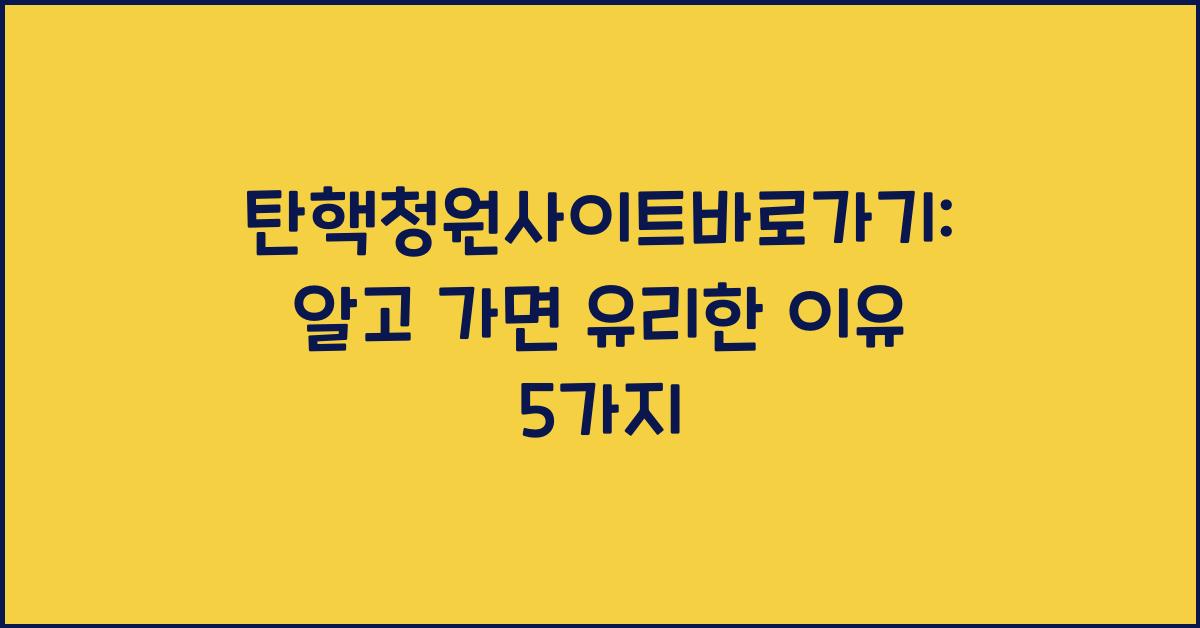 탄핵청원사이트바로가기: 알고 가면 유리한 이유 5가지