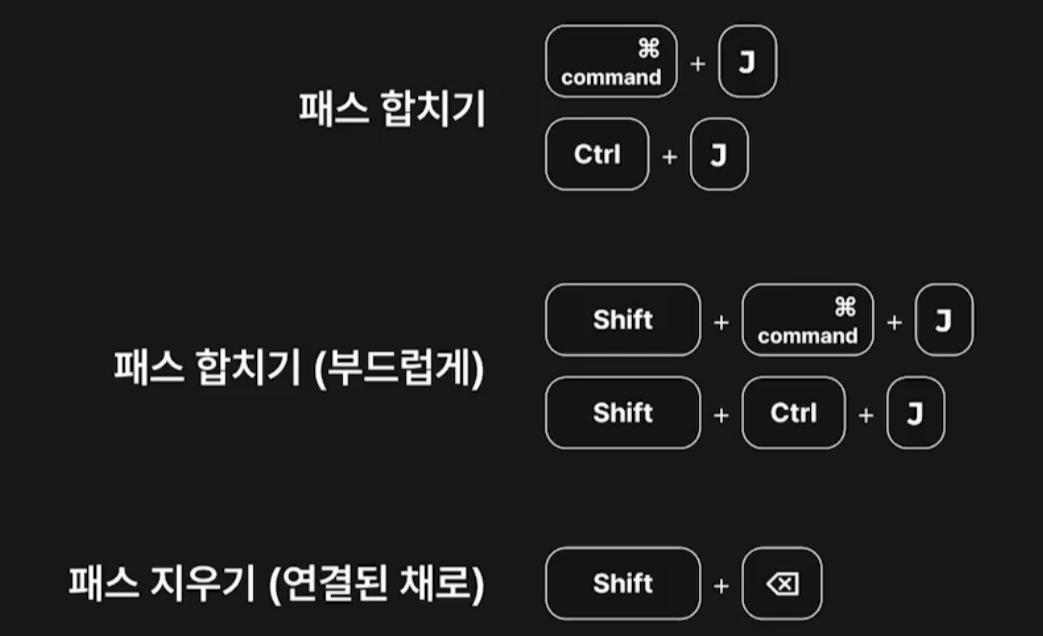 패스 합치기

⌘
command + J

Ctrl + J

패스 합치기 (부드럽게)

Shift + ⌘
command + J

Shift + Ctrl + J

패스 지우기 (연결된 채로)

Shift + ⌫