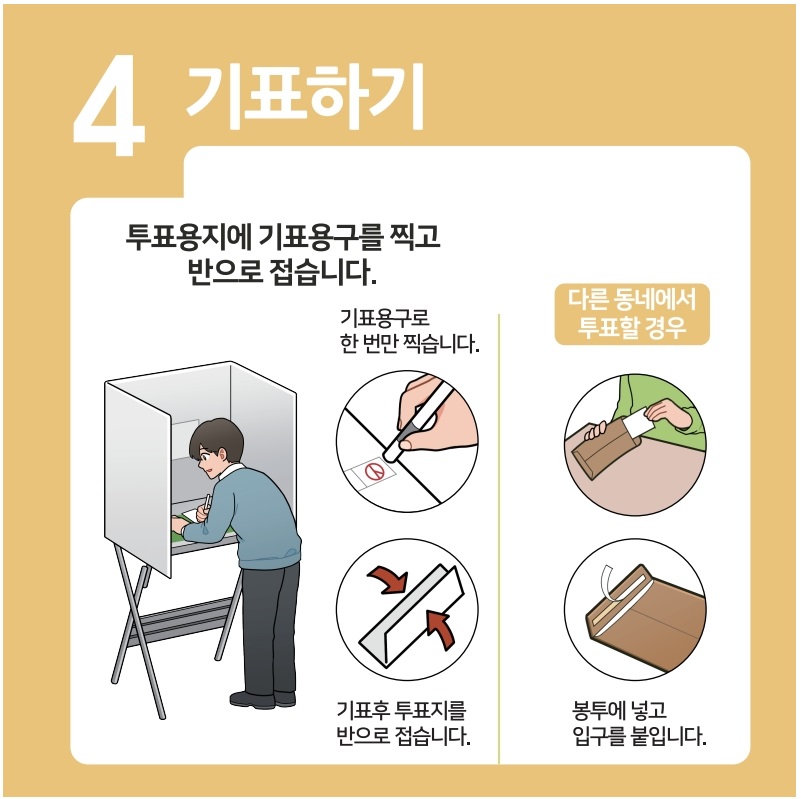 4 기표하기

투표용지에 기표용구를 찍고 반으로 접습니다.

기표용구로 한 번만 찍습니다.

기표후 투표지를 반으로 접습니다.

다른 동네에서 투표할 경우

봉투에 넣고 입구를 붙입니다.