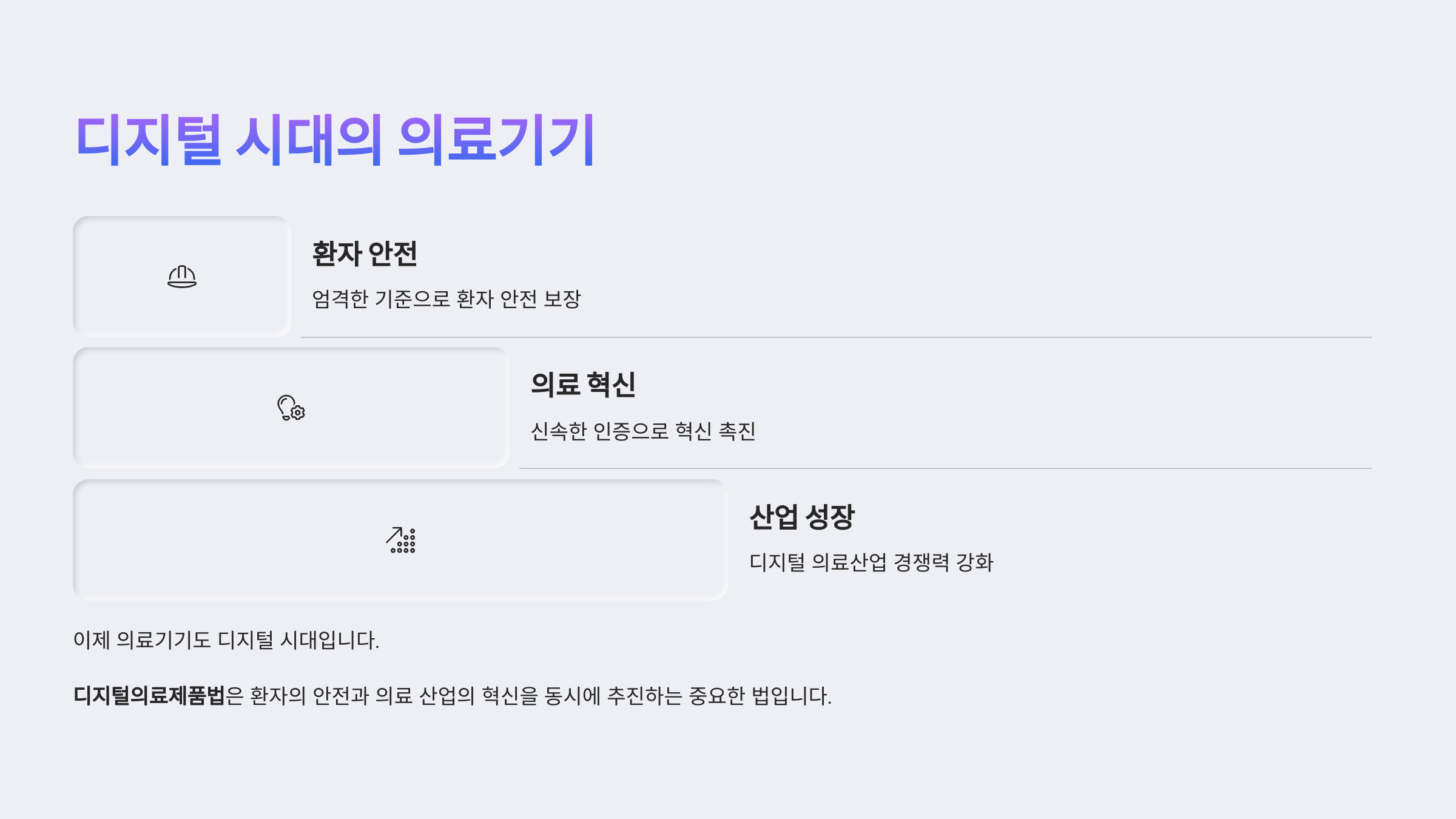 디지털 시대의 의료기기

환자 안전

엄격한 기준으로 환자 안전 보장

의료 혁신

신속한 인증으로 혁신 촉진

산업 성장

디지털 의료산업 경쟁력 강화

이제 의료기기도 디지털 시대입니다.

디지털의료제품법은 환자의 안전과 의료 산업의 혁신을 동시에 추진하는 중요한 법입니다.