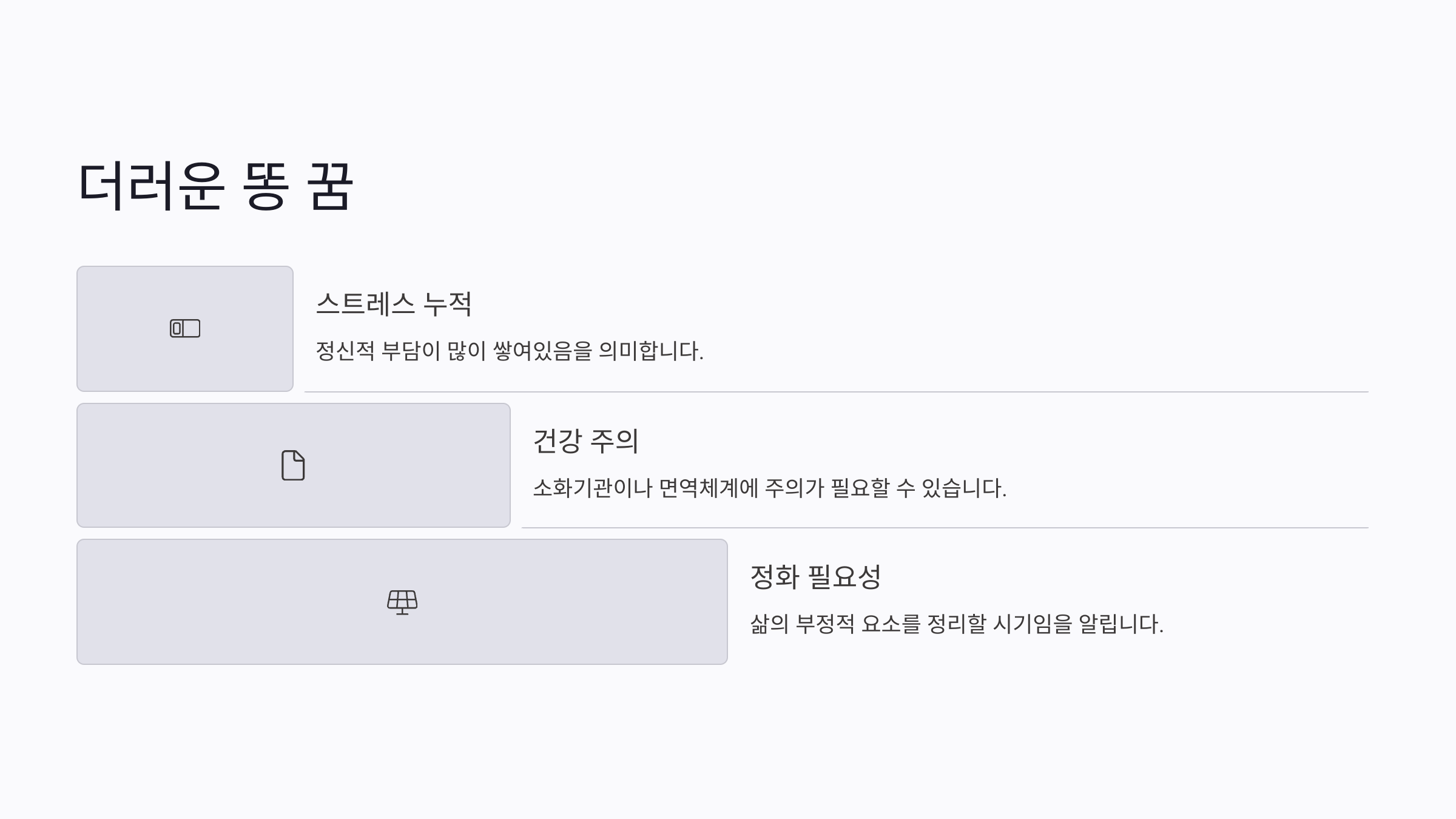 더러운 똥 꿈

스트레스 누적

정신적 부담이 많이 쌓여있음을 의미합니다.

건강 주의

소화기관이나 면역체계에 주의가 필요할 수 있습니다.

정화 필요성

삶의 부정적 요소를 정리할 시기임을 알립니다.