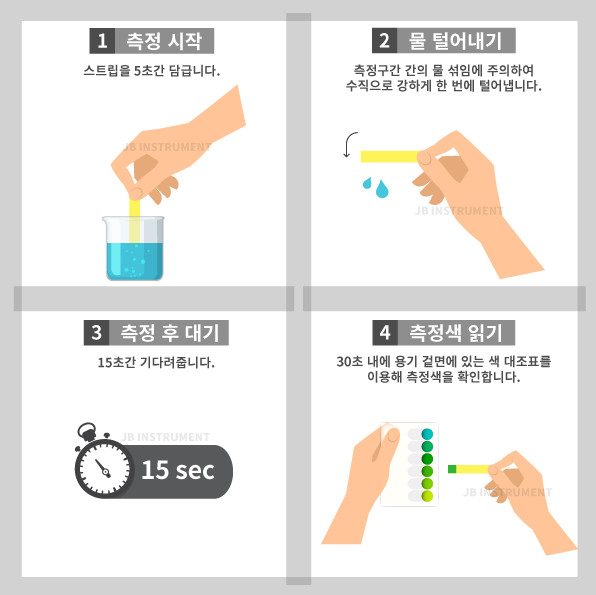 1 측정 시작

스트립을 5초간 담급니다.

JB INSTRUMENT

2 물 털어내기

측정구간 간의 물 섞임에 주의하여 수직으로 강하게 한 번에 털어냅니다.

JB INSTRUMENT

3 측정 후 대기

15초간 기다려줍니다.

JB INSTRUMENT

15 sec

4 측정색 읽기

30초 내에 용기 겉면에 있는 색 대조표를 이용해 측정색을 확인합니다.

JB INSTRUMENT