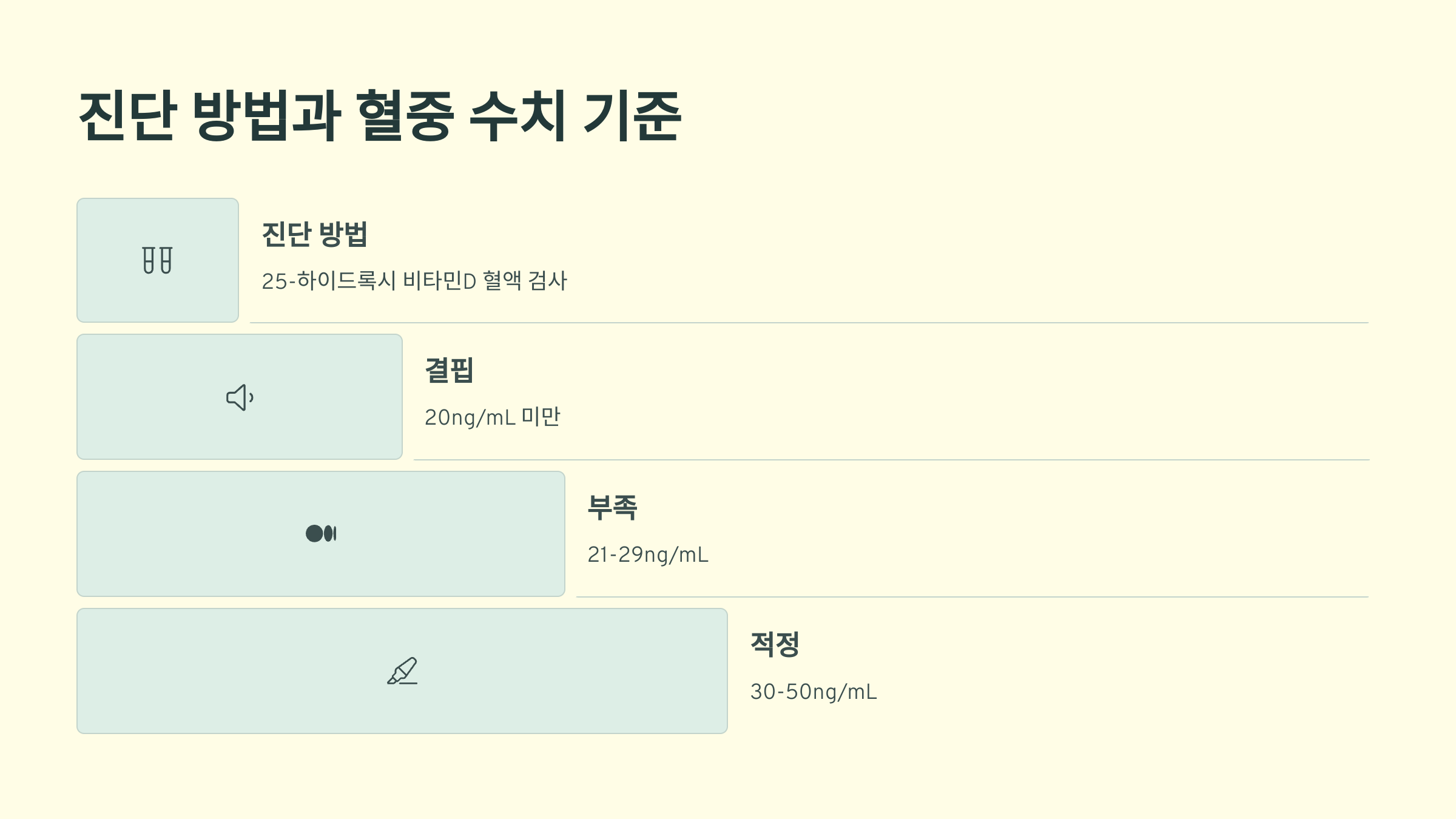 진단 방법과 혈중 수치 기준

진단 방법

25-하이드록시 비타민D 혈액 검사

결핍

20ng/mL 미만

부족

21-29ng/mL

적정

30-50ng/mL