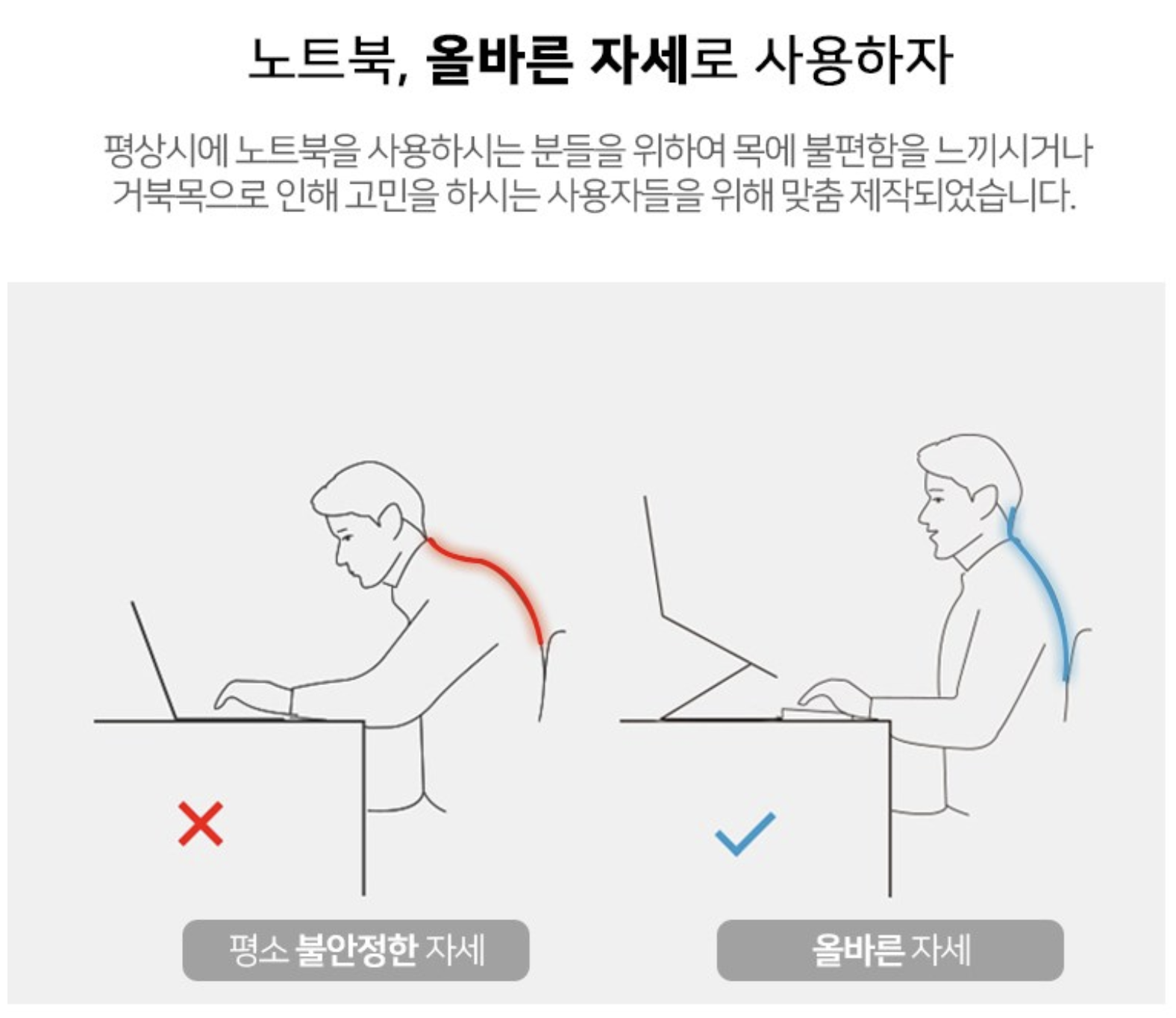 노트북, 올바른 자세로 사용하자

평상시에 노트북을 사용하시는 분들을 위하여 목에 불편함을 느끼시거나 거북목으로 인해 고민을 하시는 사용자들을 위해 맞춤 제작되었습니다.

평소 불안정한 자세

올바른 자세