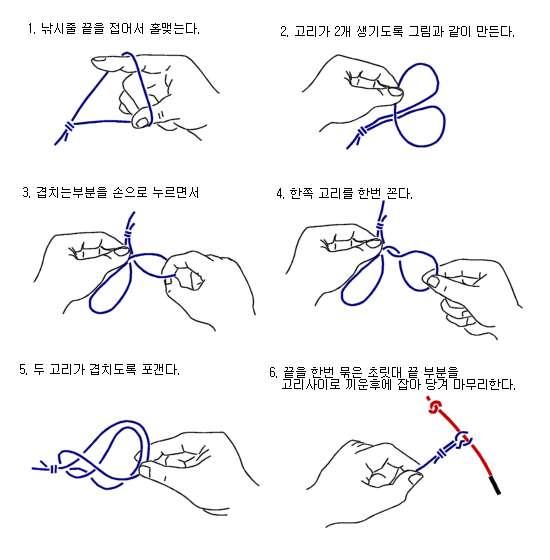 1. 낚시줄 끝을 접어서 홀맺는다.

2. 고리가 2개 생기도록 그림과 같이 만든다.

3. 겹치는부분을 손으로 누르면서

4. 한쪽 고리를 한번 꼰다.

5. 두 고리가 겹치도록 포갠다.

6. 끝을 한번 묶은 초릿대 끝 부분을 고리사이로 끼운후에 잡아 당겨 마무리한다.