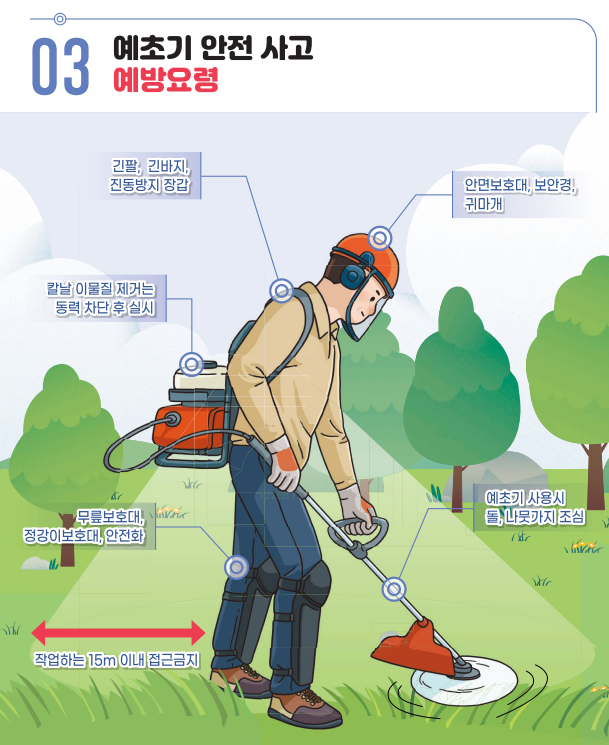 03 예초기 안전 사고
예방요령

긴팔, 긴바지,
진동방지 장갑

안면보호대, 보안경,
귀마개

칼날 이물질 제거는
동력 차단 후 실시

무릎보호대,
정강이보호대, 안전화

예초기 사용시
돌, 나뭇가지 조심

작업하는 15m 이내 접근금지