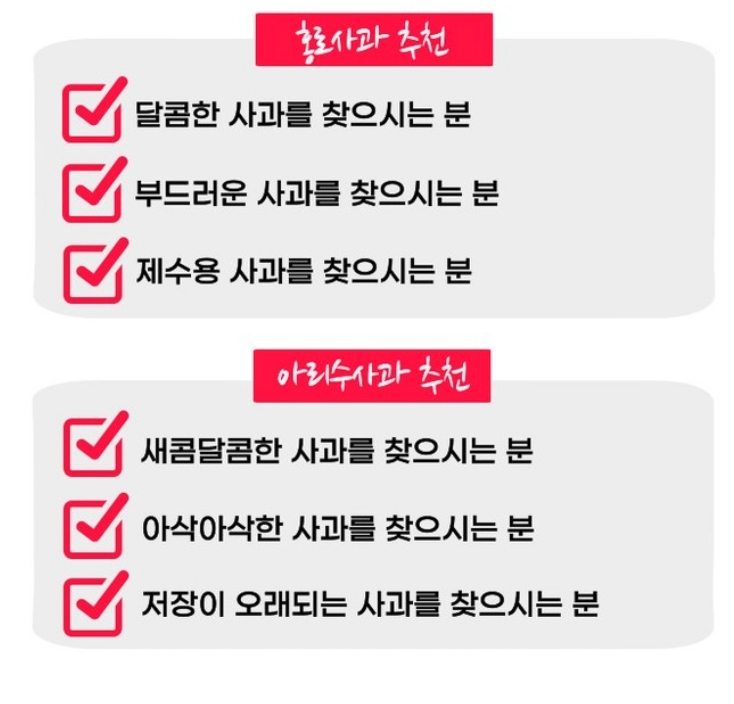 홍로사과 추천

☑ 달콤한 사과를 찾으시는 분

☑ 부드러운 사과를 찾으시는 분

☑ 제수용 사과를 찾으시는 분

아리수사과 추천

☑ 새콤달콤한 사과를 찾으시는 분

☑ 아삭아삭한 사과를 찾으시는 분

☑ 저장이 오래되는 사과를 찾으시는 분