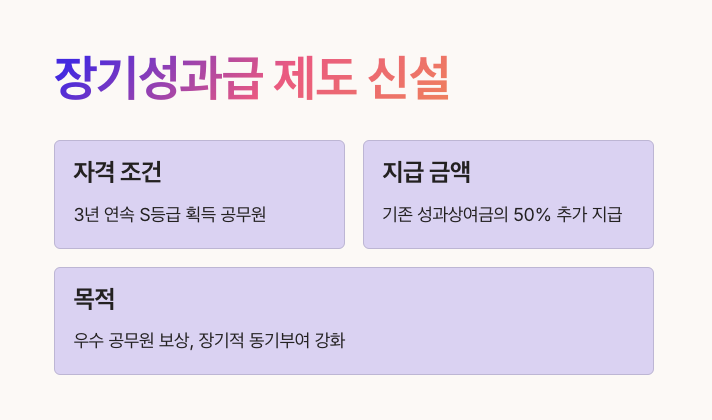 장기성과급 제도 신설

자격 조건

3년 연속 S등급 획득 공무원

지급 금액

기존 성과상여금의 50% 추가 지급

목적

우수 공무원 보상, 장기적 동기부여 강화