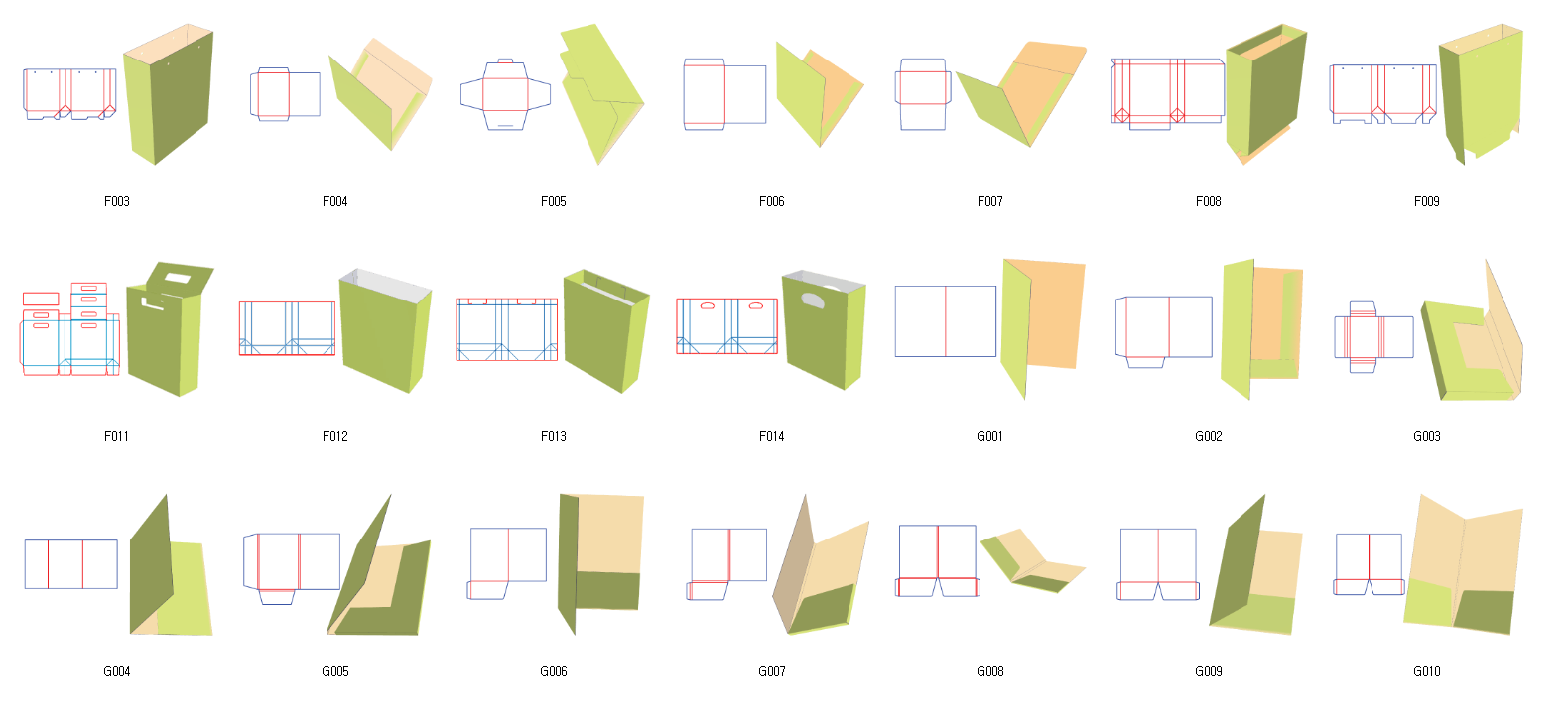 F003

F004

F005

F006

F007

F008

F009

F011

F012

F013

F014

G001

G002

G003

G004

G005

G006

G007

G008

G009

G010