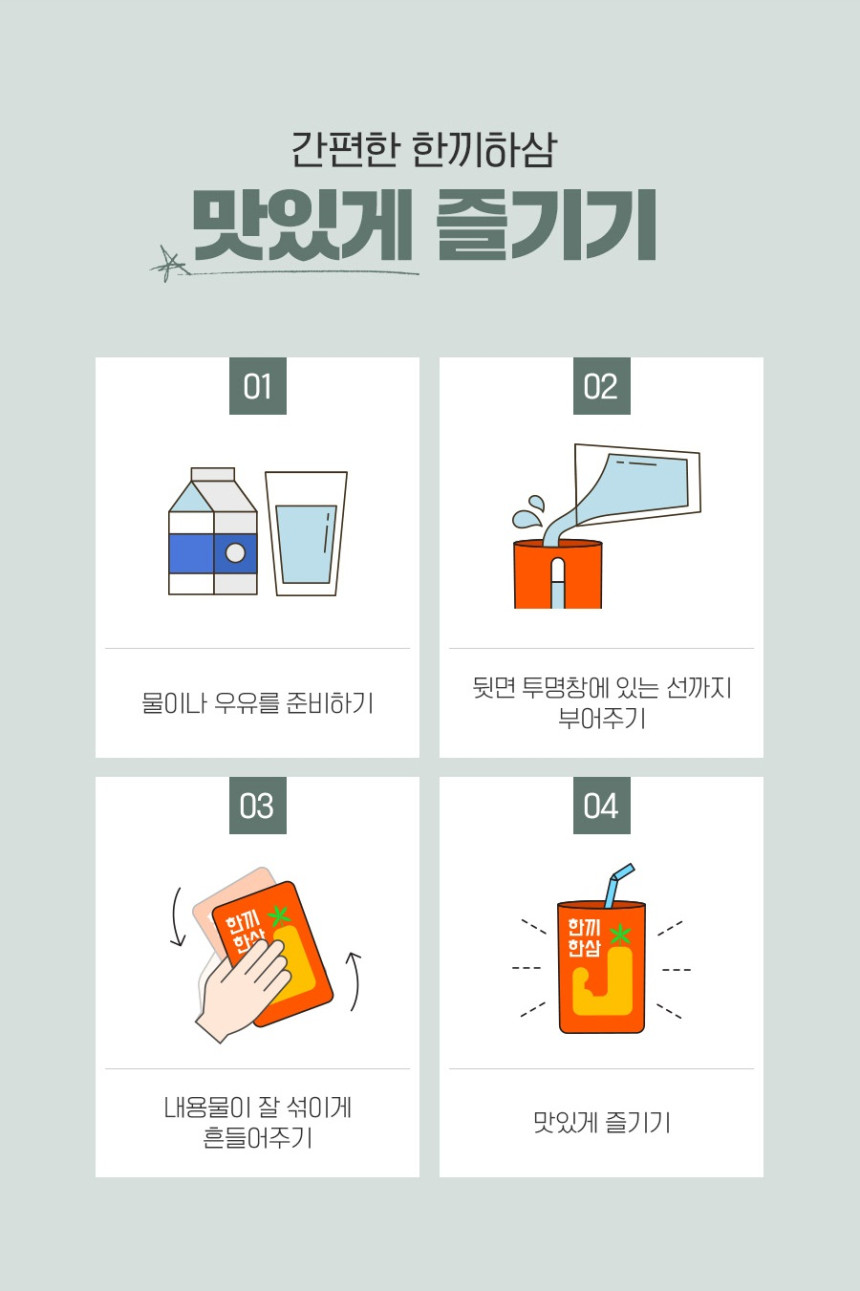 간편한 한끼하삼

맛있게 즐기기

01

물이나 우유를 준비하기

02

뒷면 투명창에 있는 선까지 부어주기

03

한끼 한삼

내용물이 잘 섞이게 흔들어주기

04

한끼 한삼

맛있게 즐기기