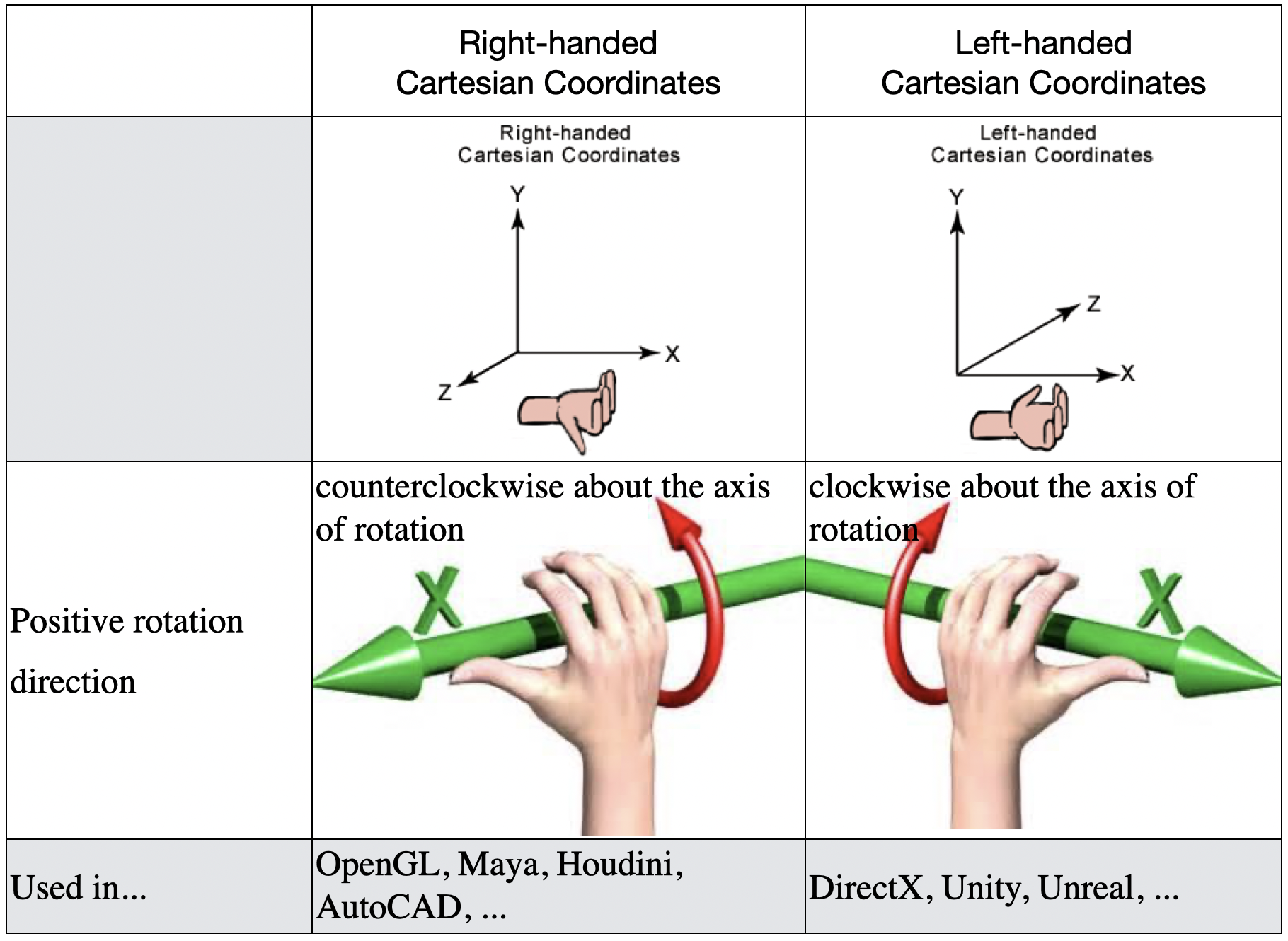 | | Right-handed Cartesian Coordinates | Left-handed Cartesian Coordinates |
|---|---|---|
| | Right-handed Cartesian Coordinates Y X Z | Left-handed Cartesian Coordinates Y Z X |
| Positive rotation direction | counterclockwise about the axis of rotation X | clockwise about the axis of rotation X |
| Used in... | OpenGL, Maya, Houdini, AutoCAD, ... | DirectX, Unity, Unreal, ... |