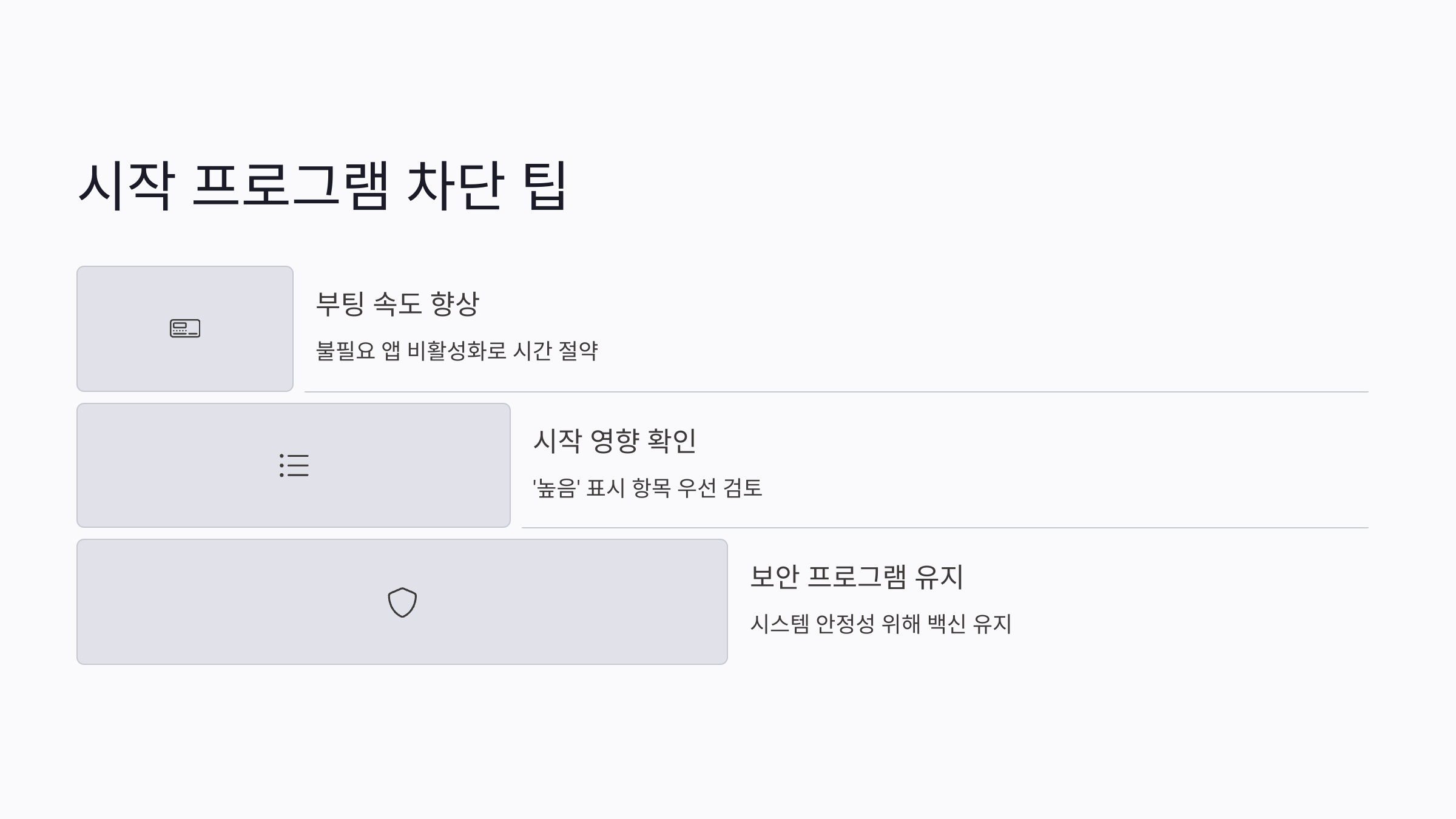 시작 프로그램 차단 팁

부팅 속도 향상

불필요 앱 비활성화로 시간 절약

시작 영향 확인

'높음' 표시 항목 우선 검토

보안 프로그램 유지

시스템 안정성 위해 백신 유지