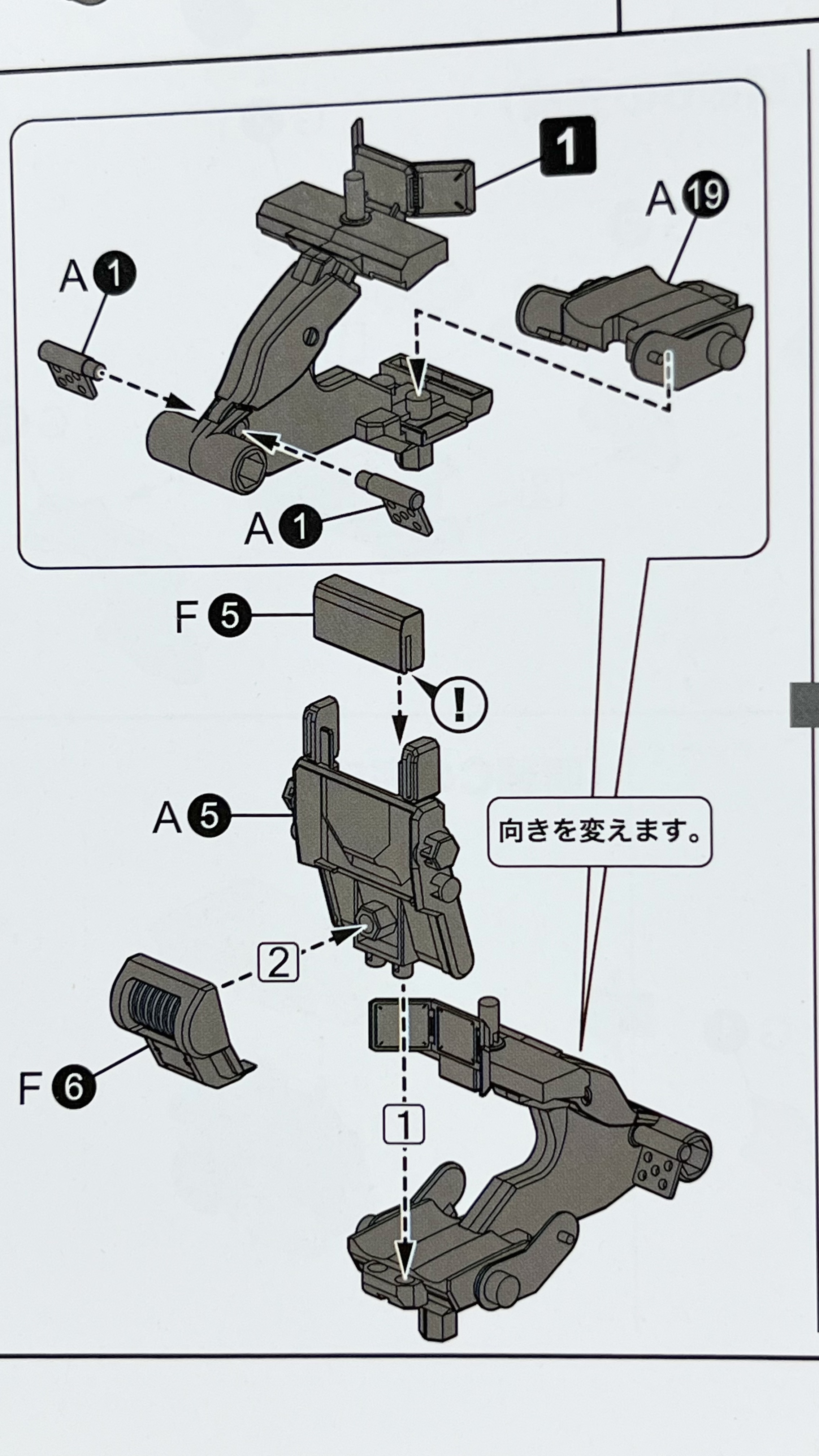 1

A 19

A 1

A 1

F 5

!

A 5

向きを変えます。

2

F 6

1