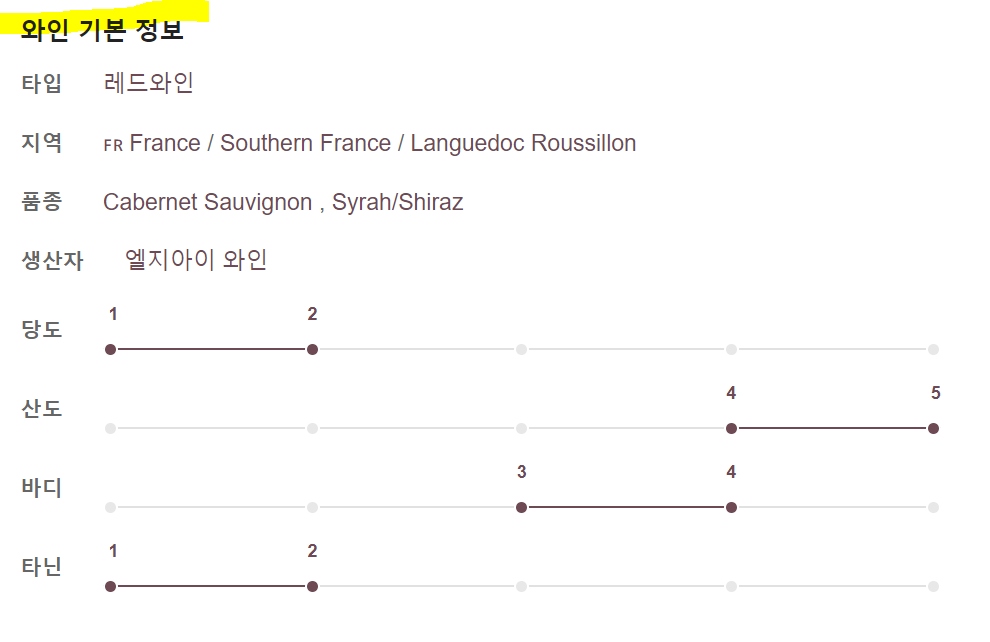 와인 기본 정보

타입 레드와인

지역 FR France / Southern France / Languedoc Roussillon

품종 Cabernet Sauvignon , Syrah/Shiraz

생산자 엘지아이 와인

당도
1 2

산도
4 5

바디
3 4

타닌
1 2