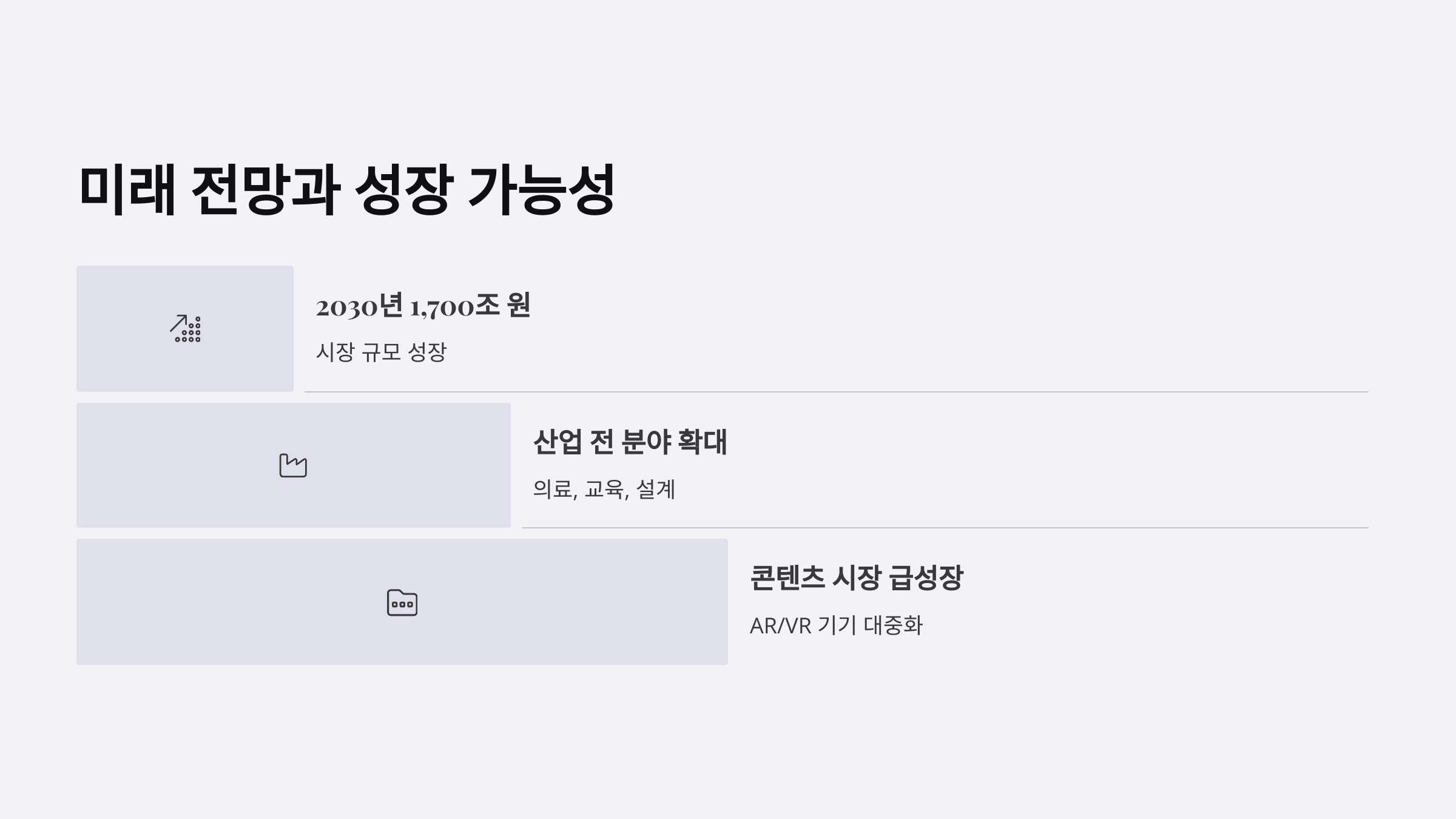 미래 전망과 성장 가능성

2030년 1,700조 원

시장 규모 성장

산업 전 분야 확대

의료, 교육, 설계

콘텐츠 시장 급성장

AR/VR 기기 대중화