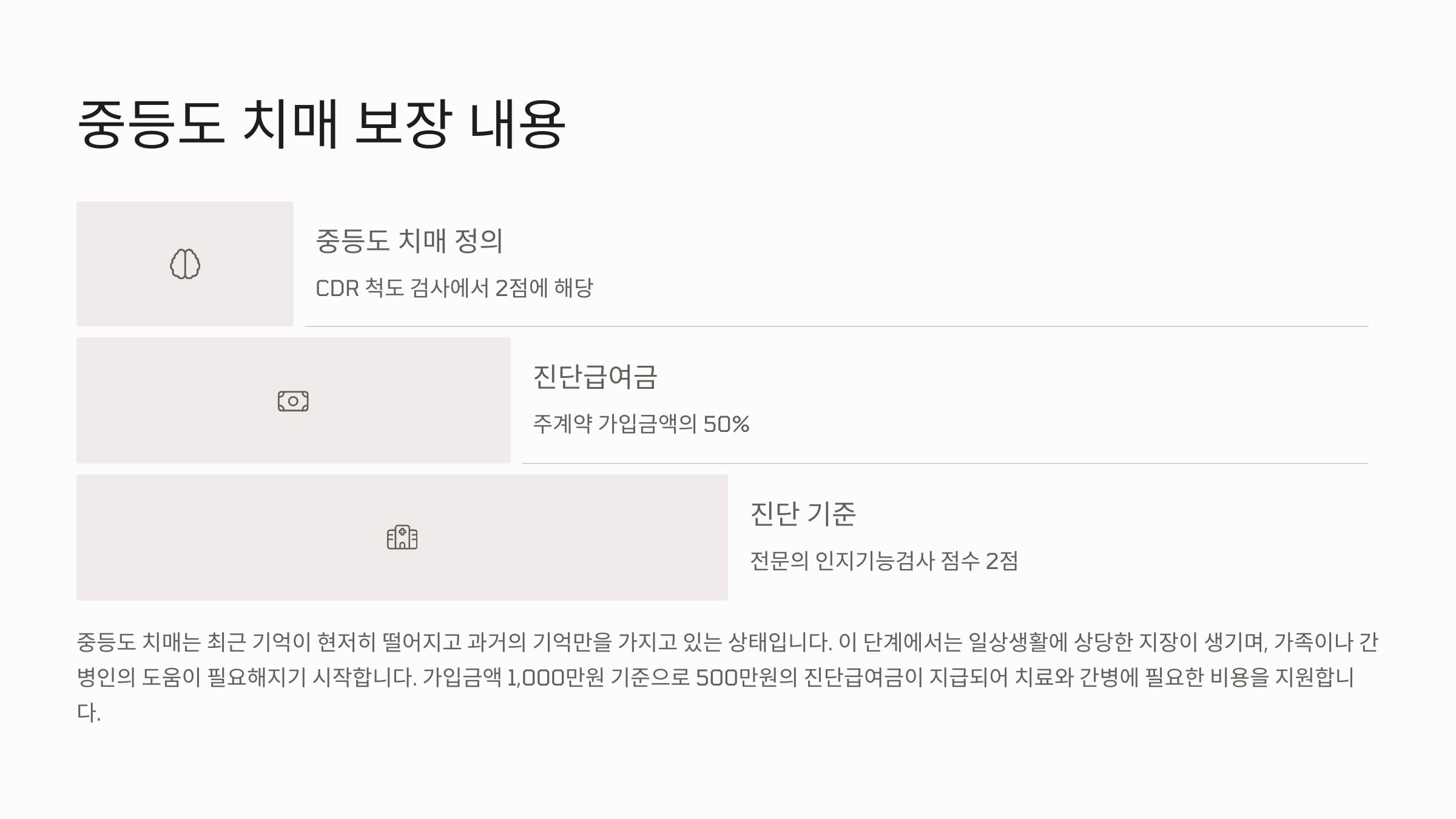 중등도 치매 보장 내용

중등도 치매 정의

CDR 척도 검사에서 2점에 해당

진단급여금

주계약 가입금액의 50%

진단 기준

전문의 인지기능검사 점수 2점

중등도 치매는 최근 기억이 현저히 떨어지고 과거의 기억만을 가지고 있는 상태입니다. 이 단계에서는 일상생활에 상당한 지장이 생기며, 가족이나 간병인의 도움이 필요해지기 시작합니다. 가입금액 1,000만원 기준으로 500만원의 진단급여금이 지급되어 치료와 간병에 필요한 비용을 지원합니다.