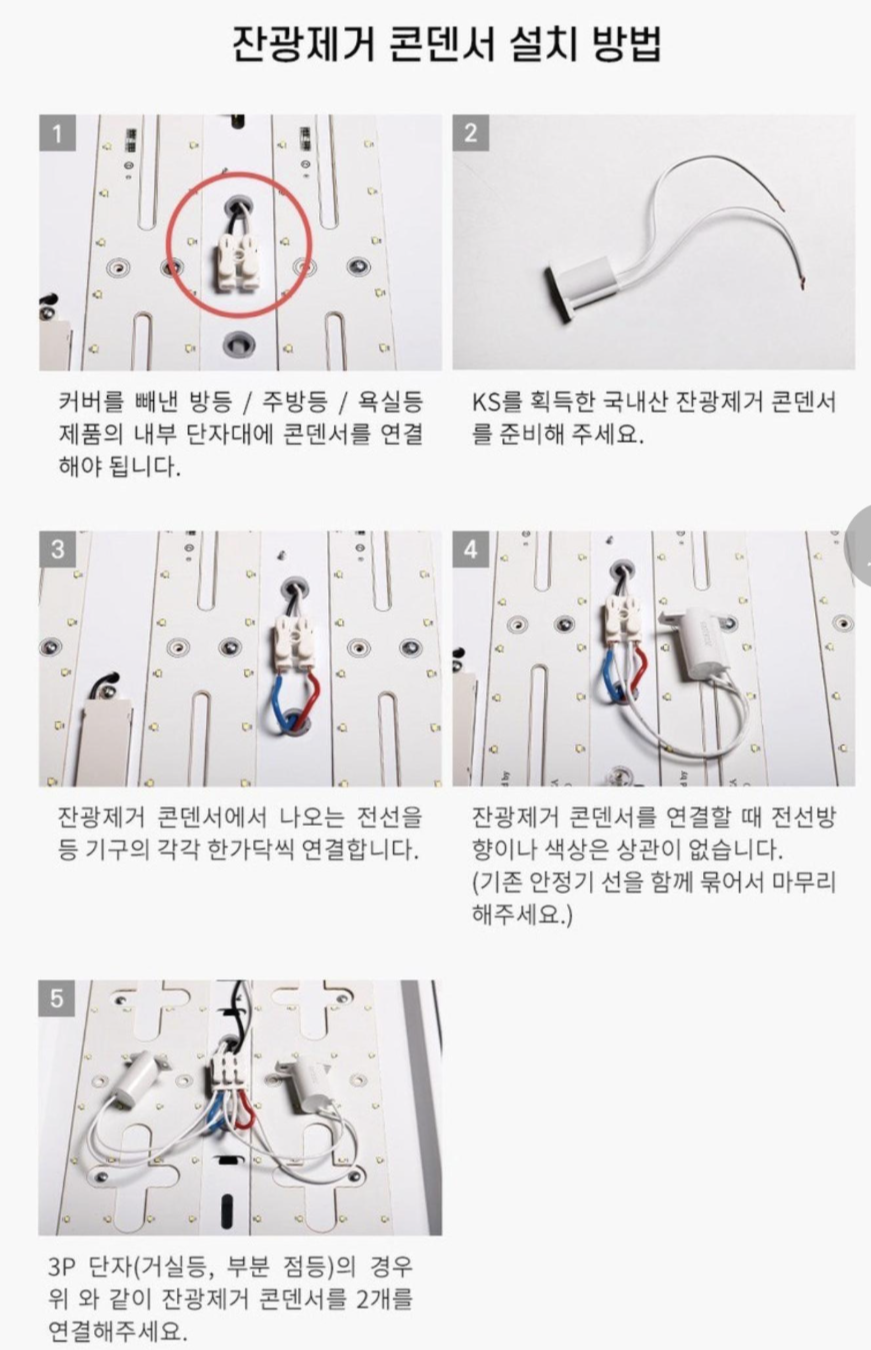 잔광제거 콘덴서 설치 방법

1

커버를 빼낸 방등 / 주방등 / 욕실등 제품의 내부 단자대에 콘덴서를 연결해야 됩니다.

2

KS를 획득한 국내산 잔광제거 콘덴서를 준비해 주세요.

3

잔광제거 콘덴서에서 나오는 전선을 등 기구의 각각 한가닥씩 연결합니다.

4

잔광제거 콘덴서를 연결할 때 전선방향이나 색상은 상관이 없습니다.
(기존 안정기 선을 함께 묶어서 마무리 해주세요.)

5

3P 단자(거실등, 부분 점등)의 경우 위 와 같이 잔광제거 콘덴서를 2개를 연결해주세요.