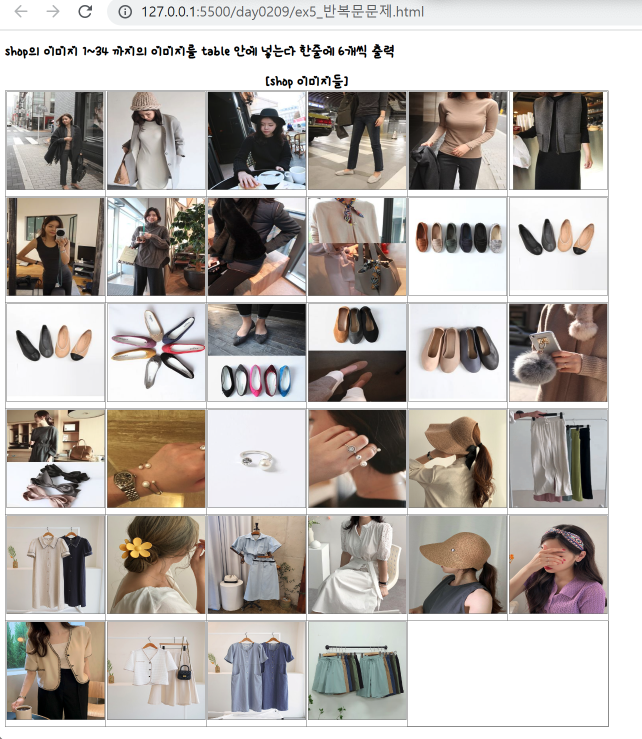 127.0.0.1:5500/day0209/ex5_반복문문제.html

shop의 이미지 1~34 까지의 이미지를 table 안에 넣는다 한줄에 6개씩 출력

[shop 이미지들]