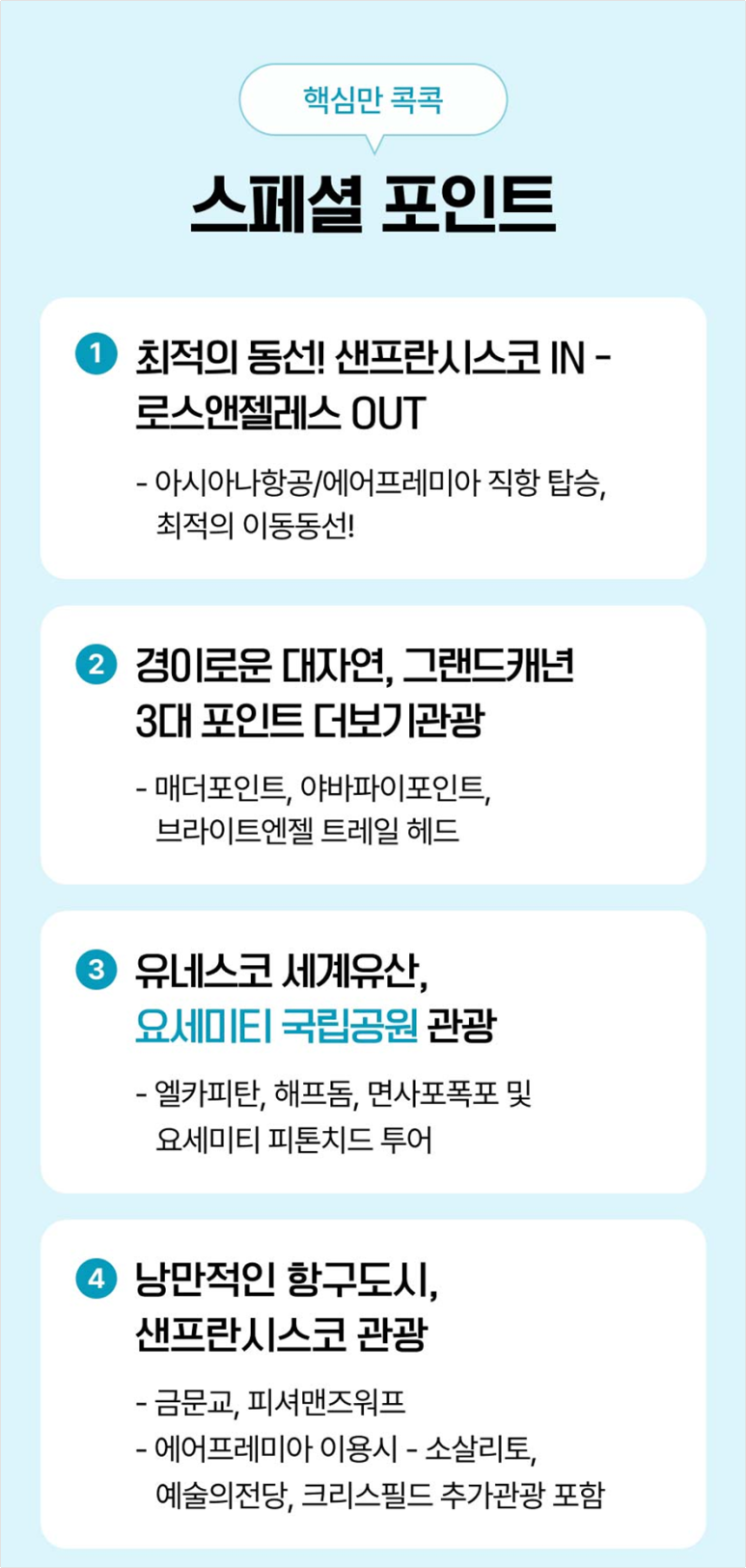 핵심만 콕콕

스페셜 포인트

1 최적의 동선! 샌프란시스코 IN - 로스앤젤레스 OUT

- 아시아나항공/에어프레미아 직항 탑승, 최적의 이동동선!

2 경이로운 대자연, 그랜드캐년 3대 포인트 더보기관광

- 매더포인트, 야바파이포인트, 브라이트엔젤 트레일 헤드

3 유네스코 세계유산, 요세미티 국립공원 관광

- 엘카피탄, 해프돔, 면사포폭포 및 요세미티 피톤치드 투어

4 낭만적인 항구도시, 샌프란시스코 관광

- 금문교, 피셔맨즈워프
- 에어프레미아 이용시 - 소살리토, 예술의전당, 크리스필드 추가관광 포함