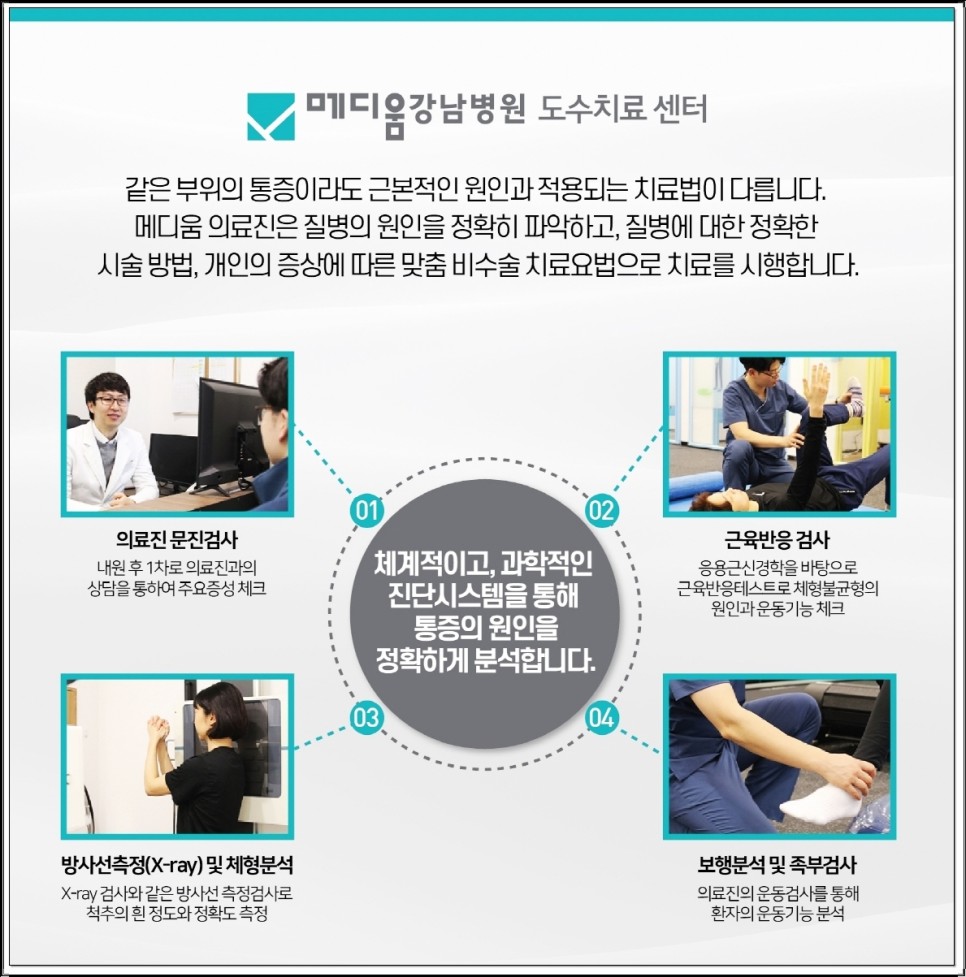 메디움강남병원 도수치료 센터

같은 부위의 통증이라도 근본적인 원인과 적용되는 치료법이 다릅니다. 메디움 의료진은 질병의 원인을 정확히 파악하고, 질병에 대한 정확한 시술 방법, 개인의 증상에 따른 맞춤 비수술 치료요법으로 치료를 시행합니다.

01

의료진 문진검사

내원 후 1차로 의료진과의 상담을 통하여 주요증성 체크

02

근육반응 검사

응용근신경학을 바탕으로 근육반응테스트로 체형불균형의 원인과 운동기능 체크

체계적이고, 과학적인 진단시스템을 통해 통증의 원인을 정확하게 분석합니다.

03

방사선측정(X-ray) 및 체형분석

X-ray 검사와 같은 방사선 측정검사로 척추의 휜 정도와 정확도 측정

04

보행분석 및 족부검사

의료진의 운동검사를 통해 환자의 운동기능 분석