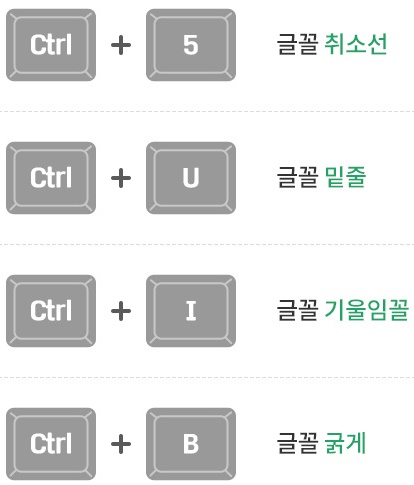 Ctrl + 5 글꼴 취소선

Ctrl + U 글꼴 밑줄

Ctrl + I 글꼴 기울임꼴

Ctrl + B 글꼴 굵게