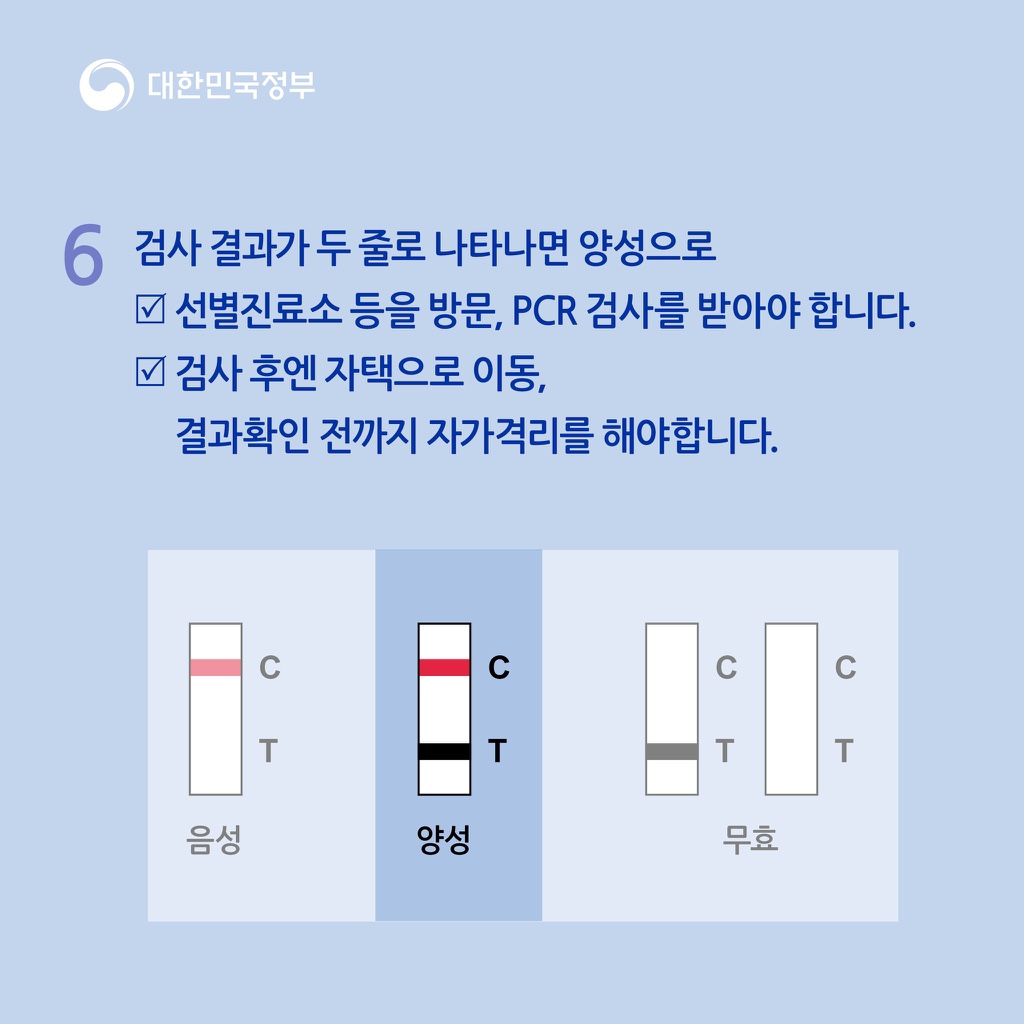 대한민국정부

6 검사 결과가 두 줄로 나타나면 양성으로
☑ 선별진료소 등을 방문, PCR 검사를 받아야 합니다.
☑ 검사 후엔 자택으로 이동,
결과확인 전까지 자가격리를 해야합니다.

C
T
음성

C
T
양성

C
T
C
T
무효