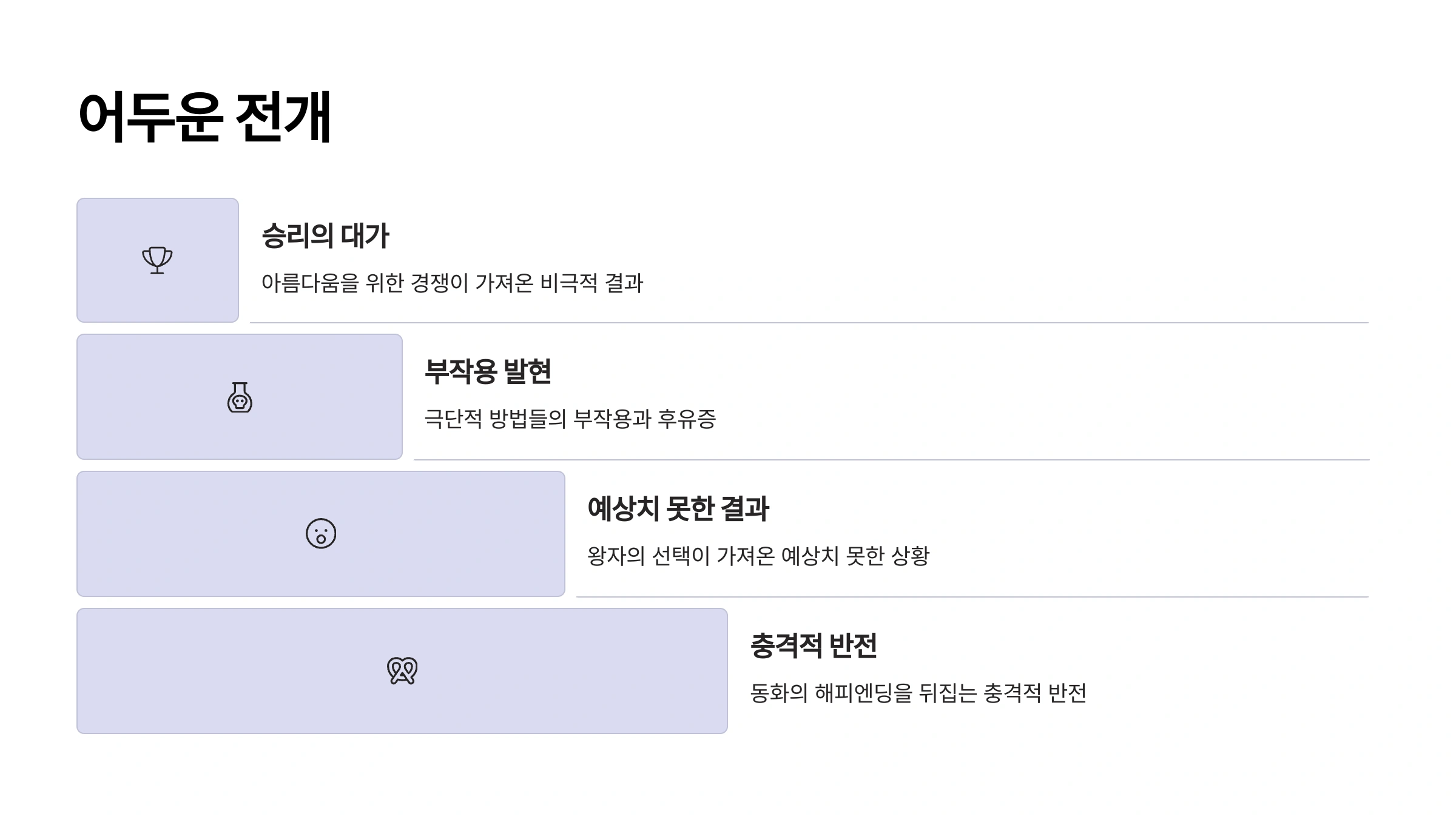 어두운 전개

승리의 대가

아름다움을 위한 경쟁이 가져온 비극적 결과

부작용 발현

극단적 방법들의 부작용과 후유증

예상치 못한 결과

왕자의 선택이 가져온 예상치 못한 상황

충격적 반전

동화의 해피엔딩을 뒤집는 충격적 반전